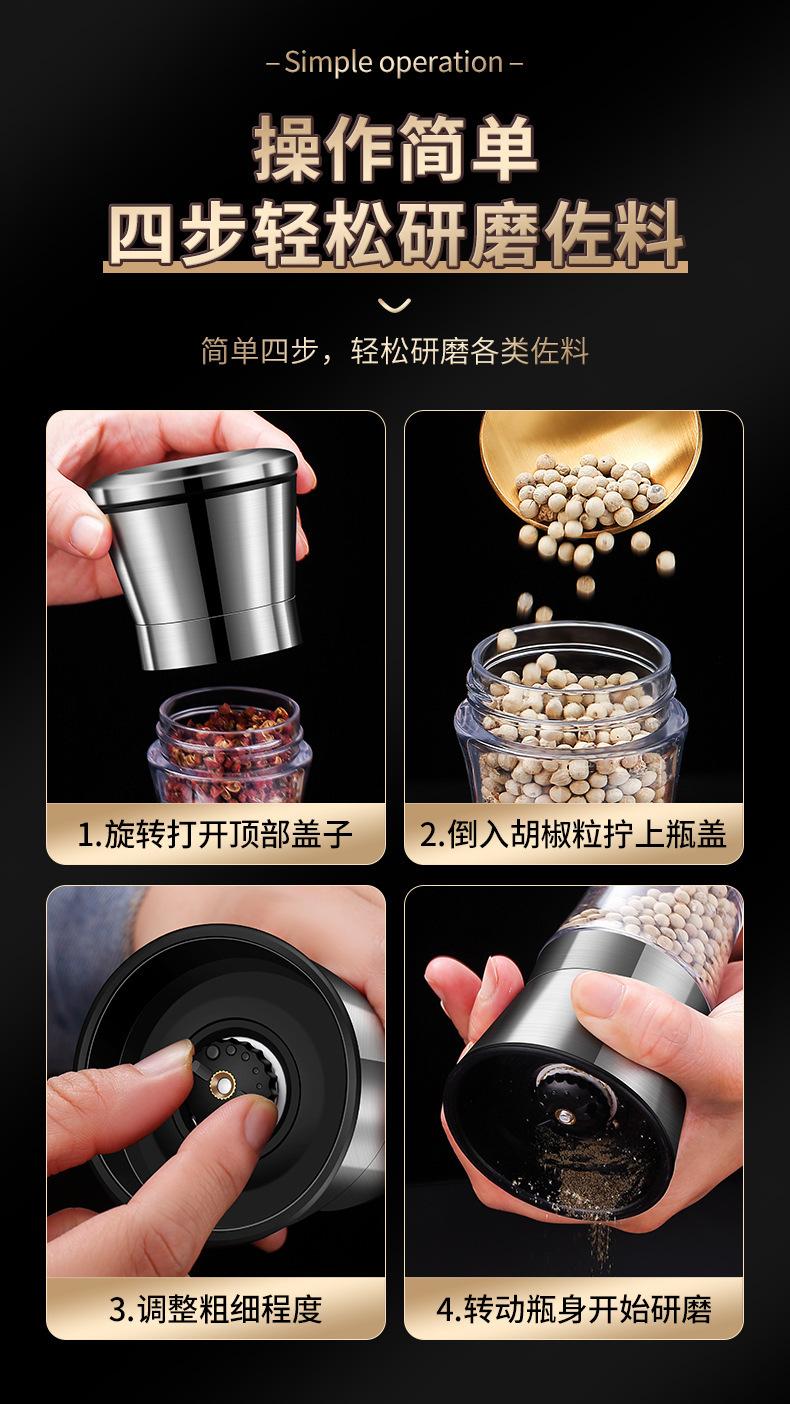 – Simple operation –

操作简单
四步轻松研磨佐料

简单四步，轻松研磨各类佐料

1.旋转打开顶部盖子

2.倒入胡椒粒拧上瓶盖

3.调整粗细程度

4.转动瓶身开始研磨