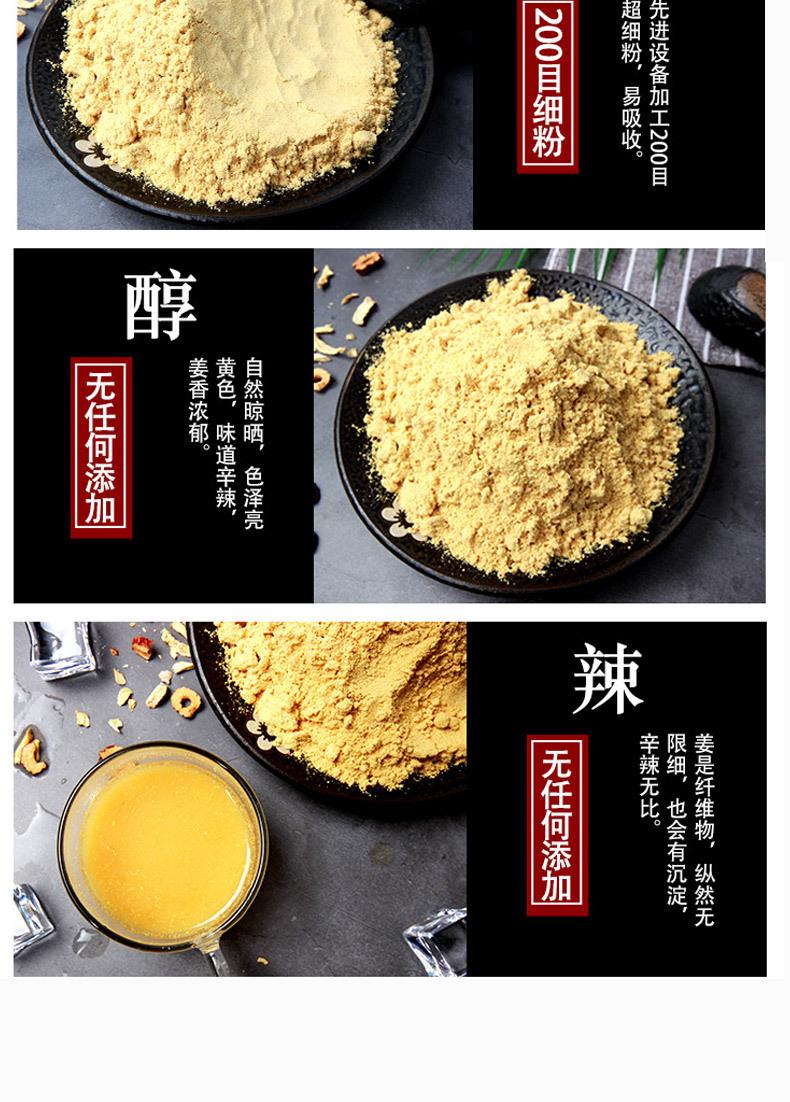 200目细粉

先进设备加工200目超细粉，易吸收。

醇

无任何添加

自然晾晒，色泽亮黄色，味道辛辣，姜香浓郁。

辣

无任何添加

姜是纤维物，纵然无限细，也会有沉淀，辛辣无比。