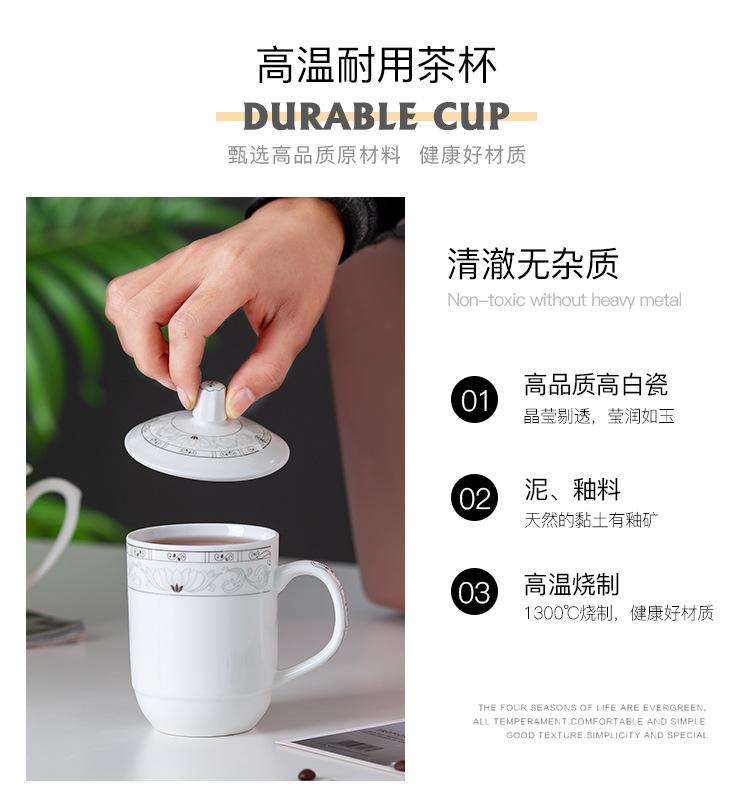 高温耐用茶杯

DURABLE CUP

甄选高品质原材料 健康好材质

清澈无杂质

Non-toxic without heavy metal

01 高品质高白瓷

晶莹剔透，莹润如玉

02 泥、釉料

天然的黏土有釉矿

03 高温烧制

1300℃烧制，健康好材质

THE FOUR SEASONS OF LIFE ARE EVERGREEN, ALL TEMPERAMENT.COMFORTABLE AND SIMPLE GOOD TEXTURE.SIMPLICITY AND SPECIAL