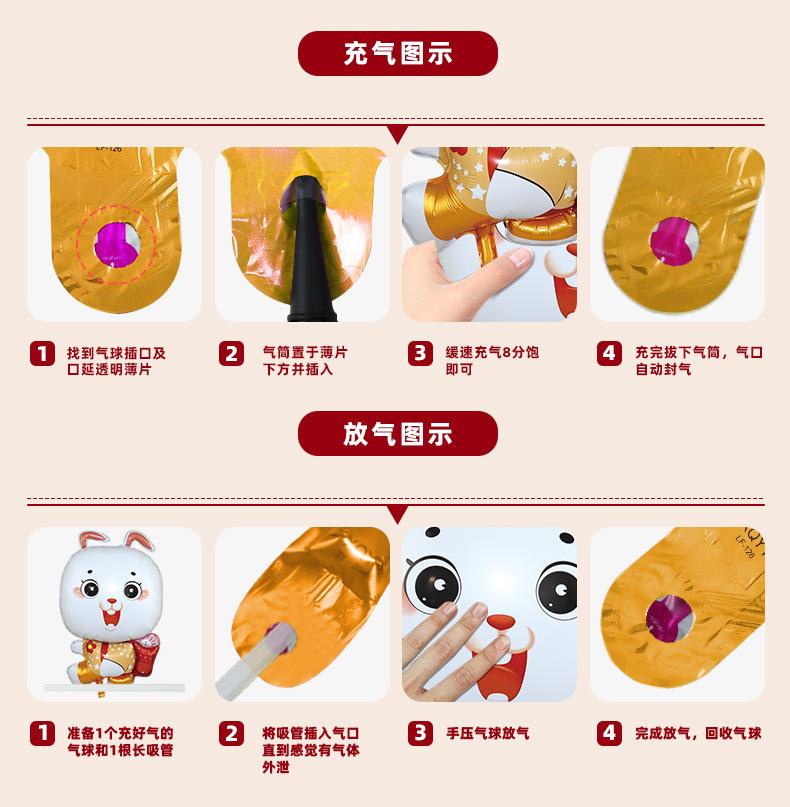 充气图示

LF-126

1 找到气球插口及口延透明薄片

2 气筒置于薄片下方并插入

3 缓速充气8分饱即可

4 充完拔下气筒，气口自动封气

放气图示

LF-126

1 准备1个充好气的气球和1根长吸管

2 将吸管插入气口直到感觉有气体外泄

3 手压气球放气

4 完成放气，回收气球