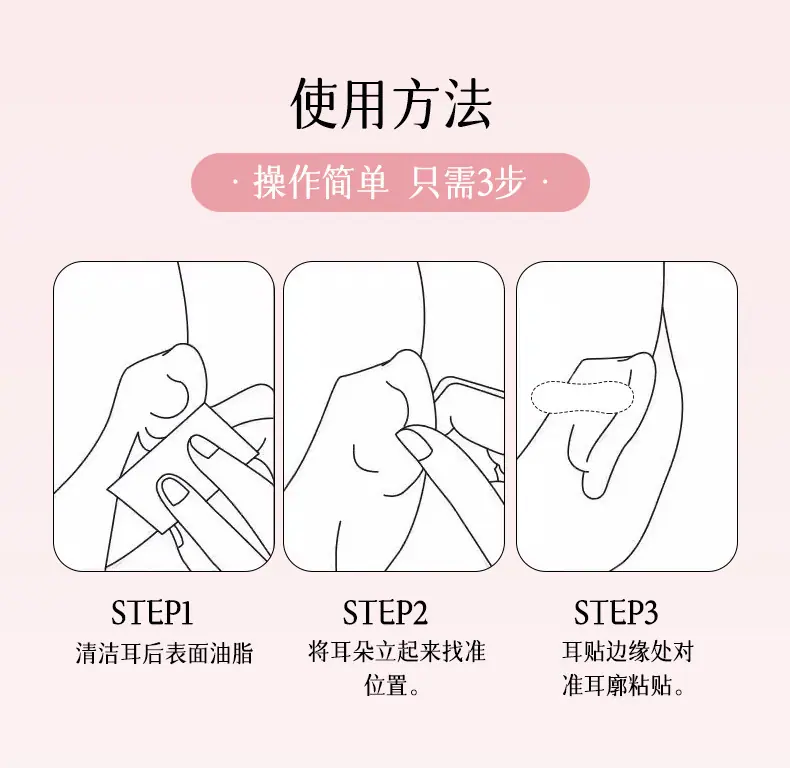 使用方法

· 操作简单 只需3步 ·

STEP1
清洁耳后表面油脂

STEP2
将耳朵立起来找准位置。

STEP3
耳贴边缘处对准耳廓粘贴。