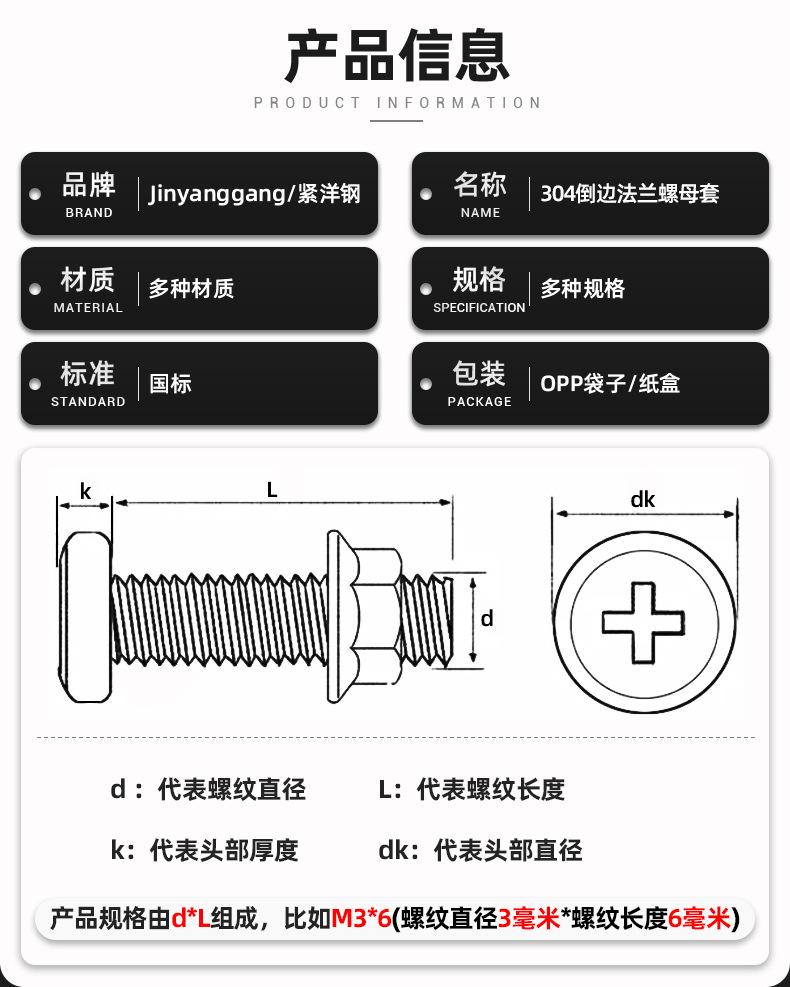 产品信息
PRODUCT INFORMATION

品牌
BRAND
Jinyanggang/紧洋钢

名称
NAME
304倒边法兰螺母套

材质
MATERIAL
多种材质

规格
SPECIFICATION
多种规格

标准
STANDARD
国标

包装
PACKAGE
OPP袋子/纸盒

k
L
d
dk

d：代表螺纹直径
L：代表螺纹长度
k：代表头部厚度
dk：代表头部直径

产品规格由d*L组成，比如M3*6(螺纹直径3毫米*螺纹长度6毫米)