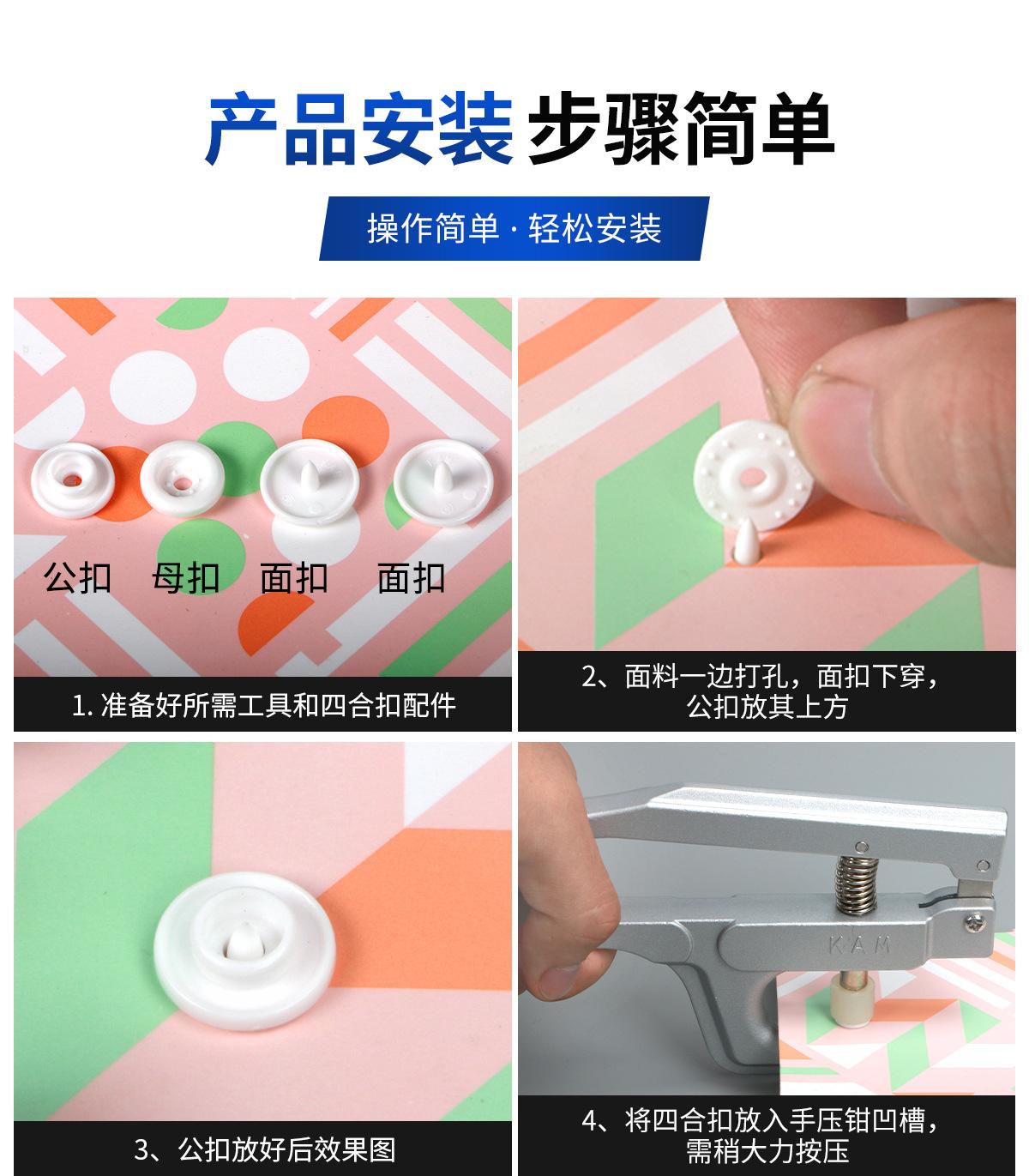 产品安装 步骤简单

操作简单 · 轻松安装

公扣 母扣 面扣 面扣

1. 准备好所需工具和四合扣配件

2、面料一边打孔，面扣下穿，公扣放其上方

3、公扣放好后效果图

KAM

4、将四合扣放入手压钳凹槽，需稍大力按压