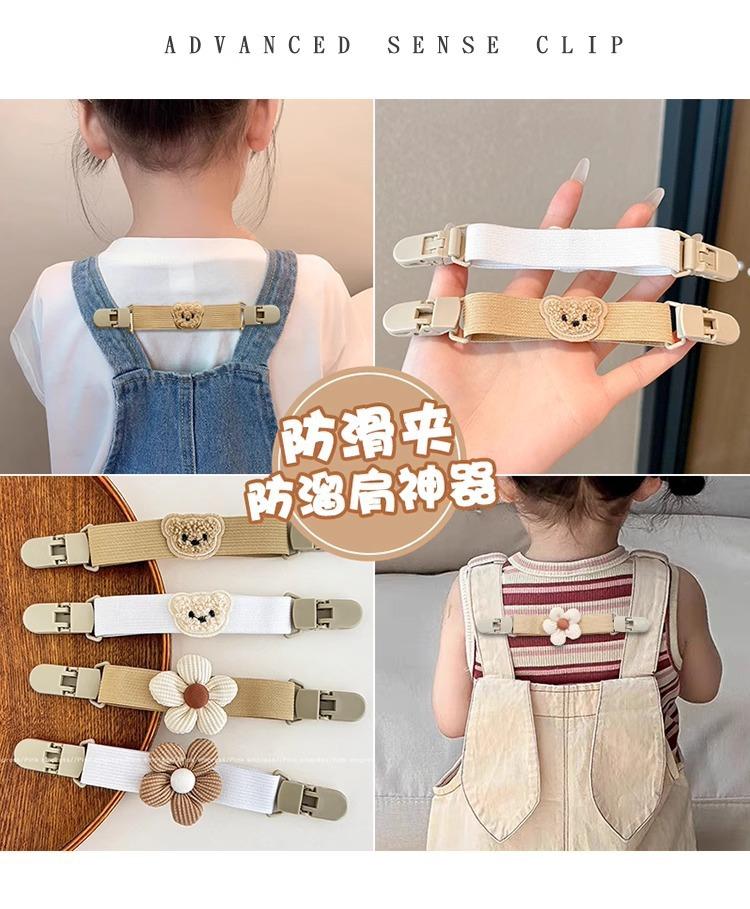 ADVANCED SENSE CLIP

防滑夹
防溜肩神器