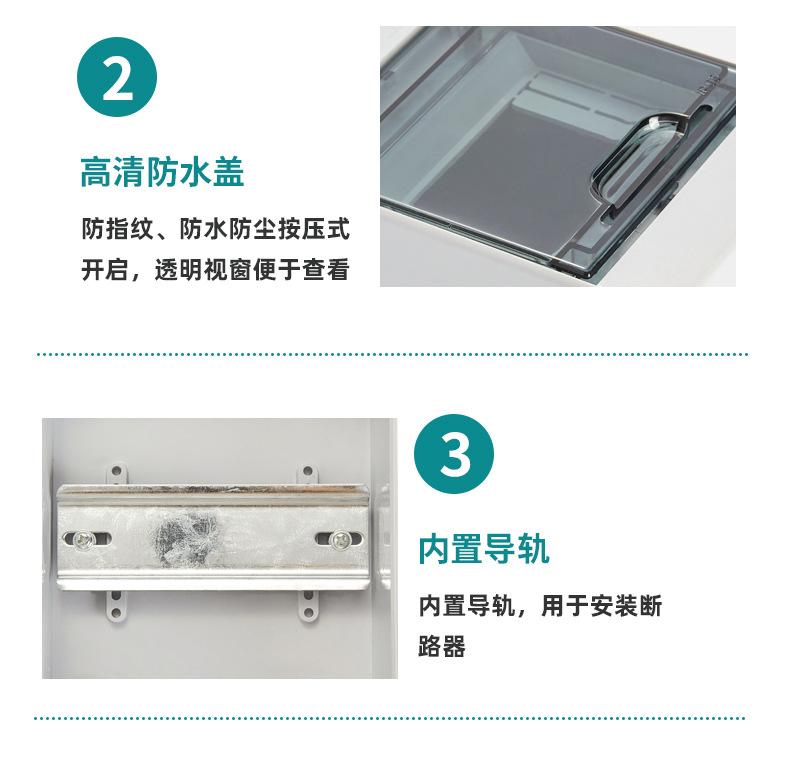 2

高清防水盖

防指纹、防水防尘按压式开启，透明视窗便于查看

3

内置导轨

内置导轨，用于安装断路器