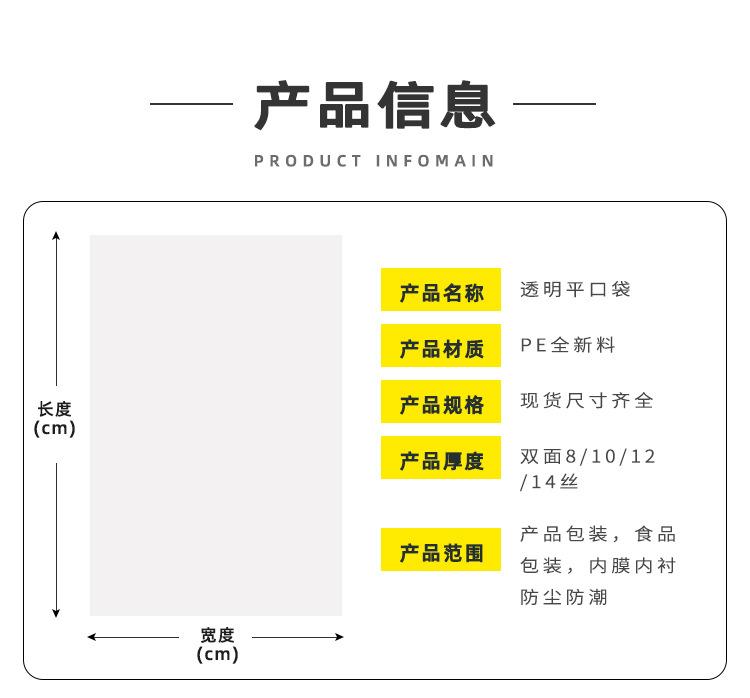 产品信息

PRODUCT INFOMAIN

长度
(cm)

宽度
(cm)

产品名称 透明平口袋

产品材质 PE全新料

产品规格 现货尺寸齐全

产品厚度 双面8/10/12/14丝

产品范围 产品包装，食品包装，内膜内衬防尘防潮