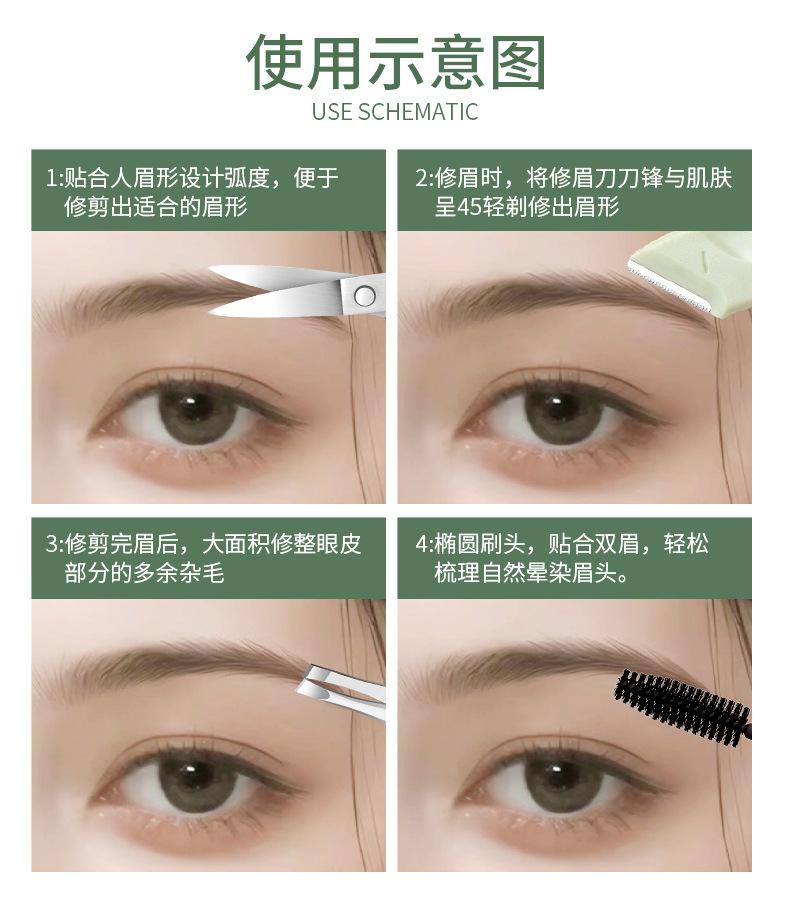 使用示意图
USE SCHEMATIC

1:贴合人眉形设计弧度，便于修剪出适合的眉形

2:修眉时，将修眉刀刀锋与肌肤呈45轻剃修出眉形

3:修剪完眉后，大面积修整眼皮部分的多余杂毛

4:椭圆刷头，贴合双眉，轻松梳理自然晕染眉头。