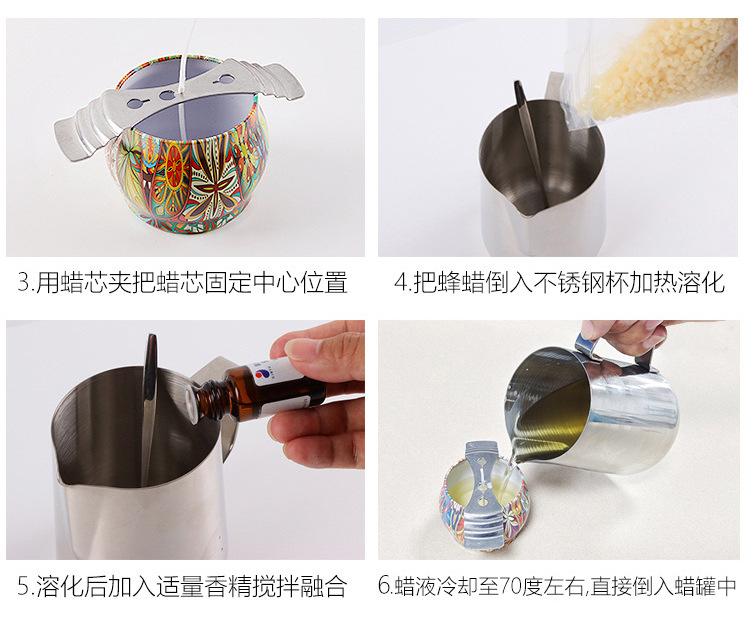 3.用蜡芯夹把蜡芯固定中心位置

4.把蜂蜡倒入不锈钢杯加热溶化

5.溶化后加入适量香精搅拌融合

6.蜡液冷却至70度左右,直接倒入蜡罐中