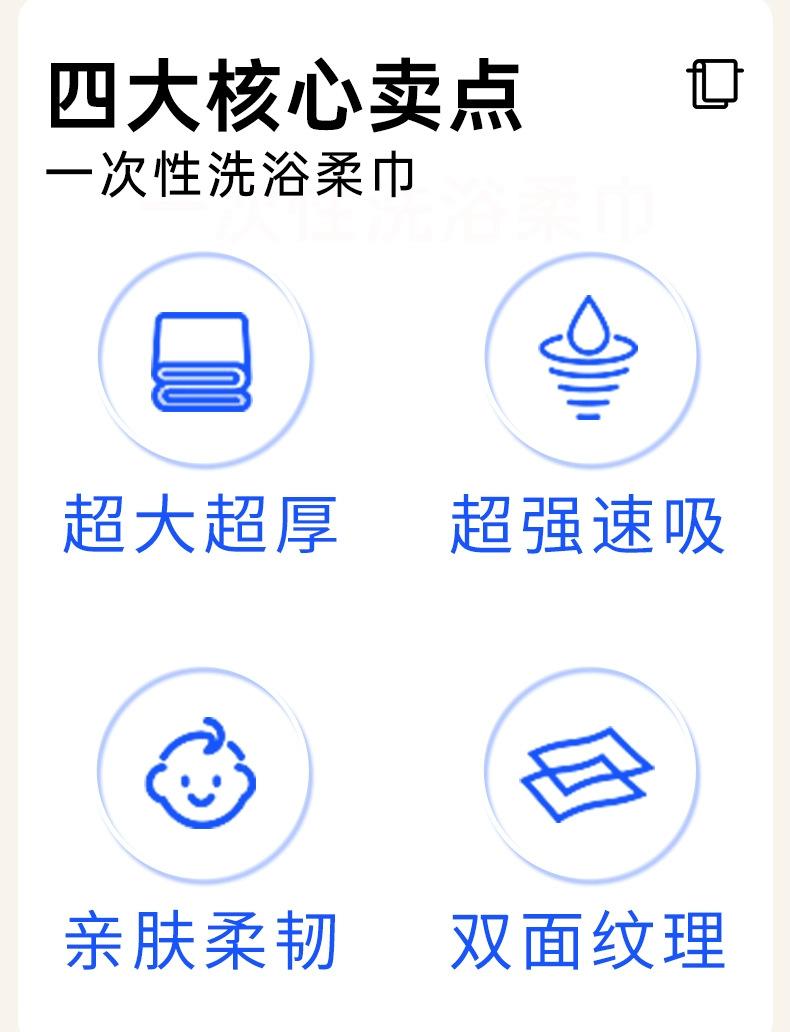 四大核心卖点
一次性洗浴柔巾

超大超厚 超强速吸

亲肤柔韧 双面纹理