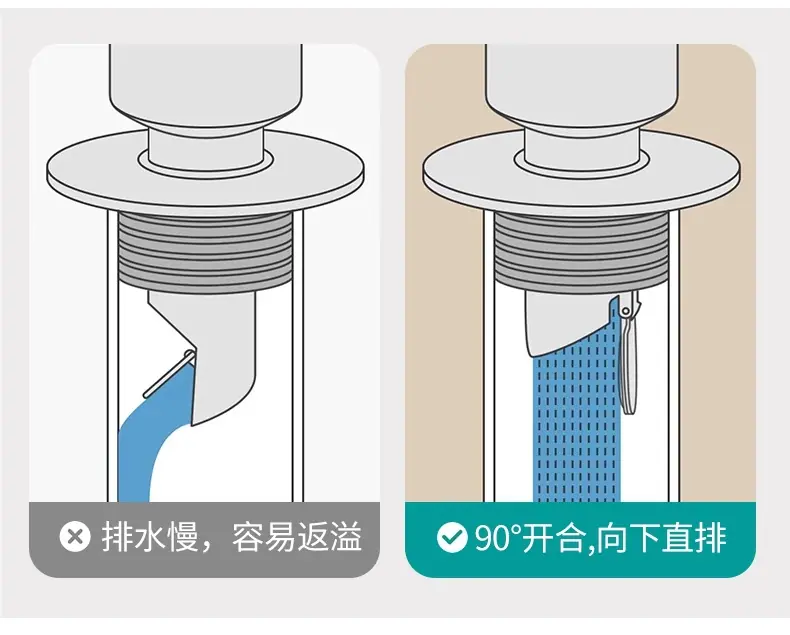 排水慢，容易返溢

90°开合,向下直排