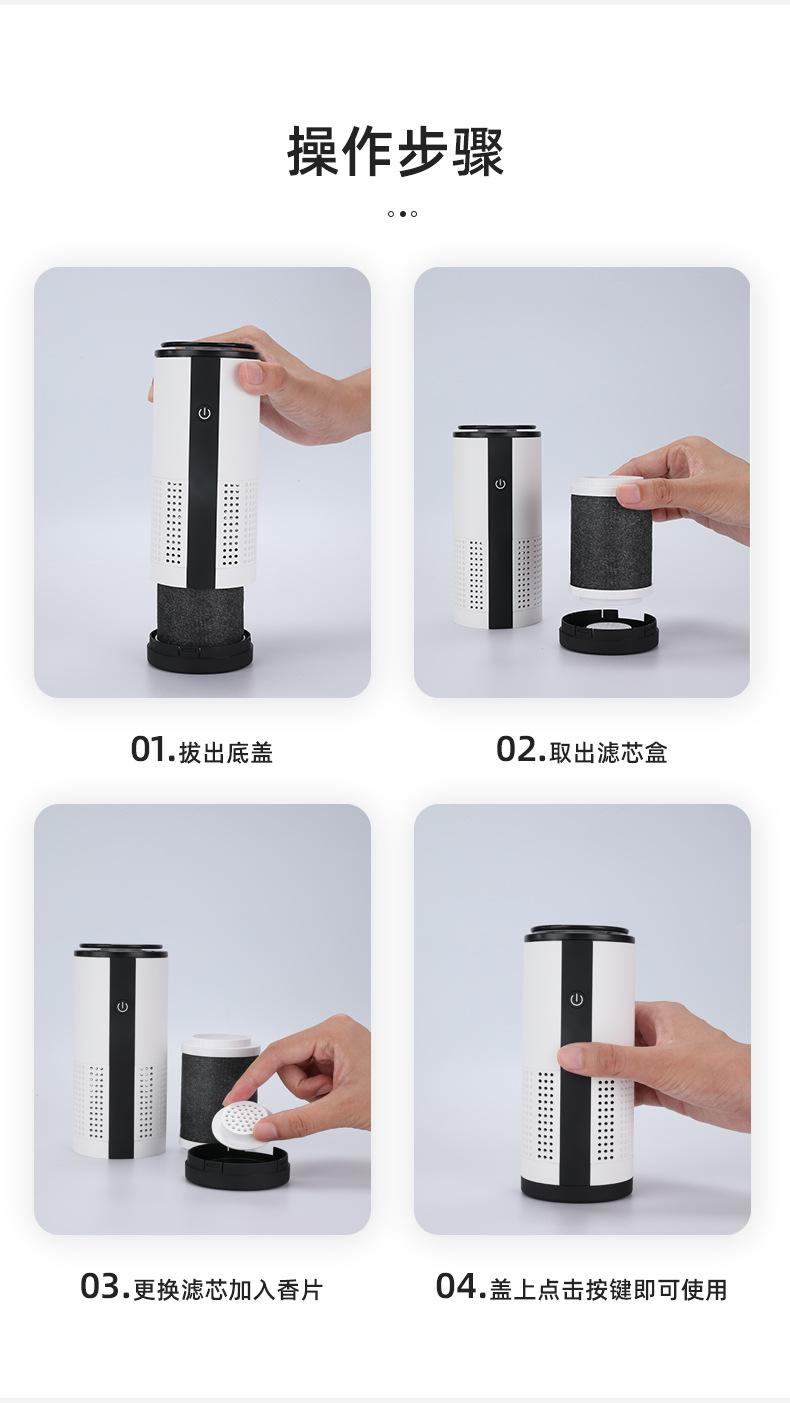 操作步骤

01.拔出底盖

02.取出滤芯盒

03.更换滤芯加入香片

04.盖上点击按键即可使用