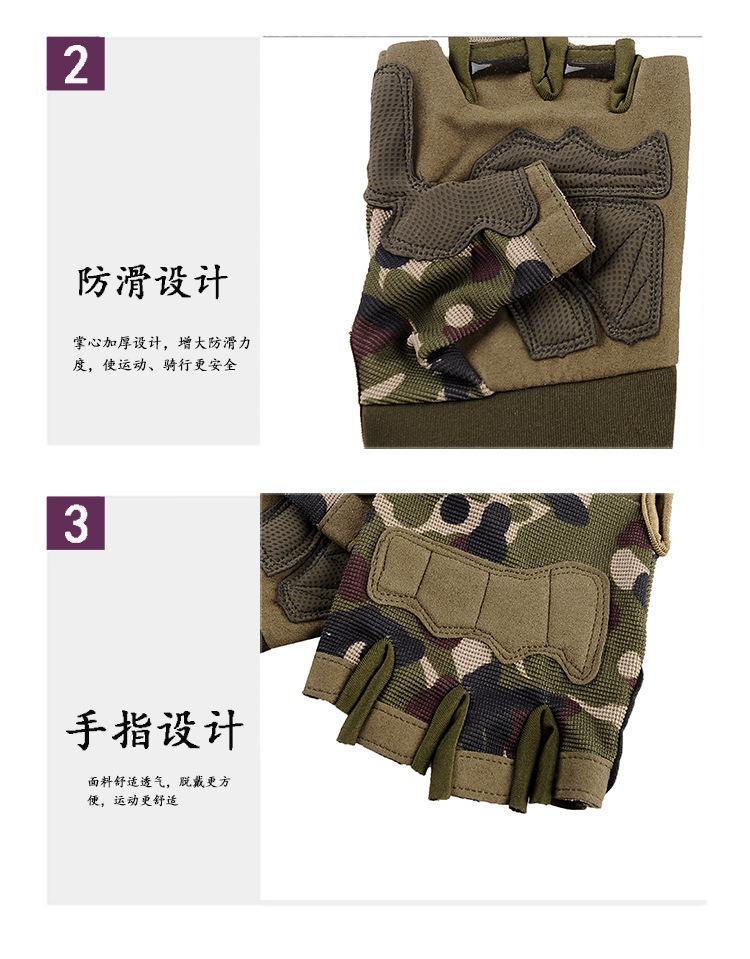 2

防滑设计

掌心加厚设计，增大防滑力度，使运动、骑行更安全

3

手指设计

面料舒适透气，脱戴更方便，运动更舒适