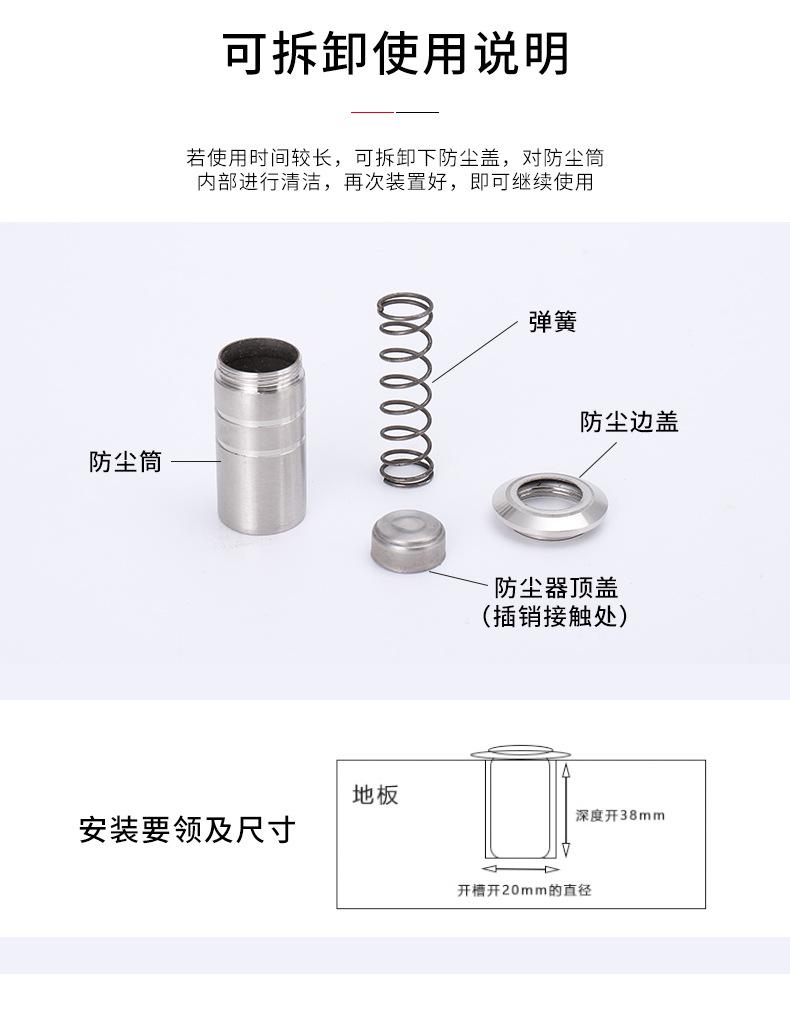 可拆卸使用说明

若使用时间较长，可拆卸下防尘盖，对防尘筒内部进行清洁，再次装置好，即可继续使用

弹簧

防尘边盖

防尘筒

防尘器顶盖
(插销接触处)

安装要领及尺寸

地板

深度开38mm

开槽开20mm的直径