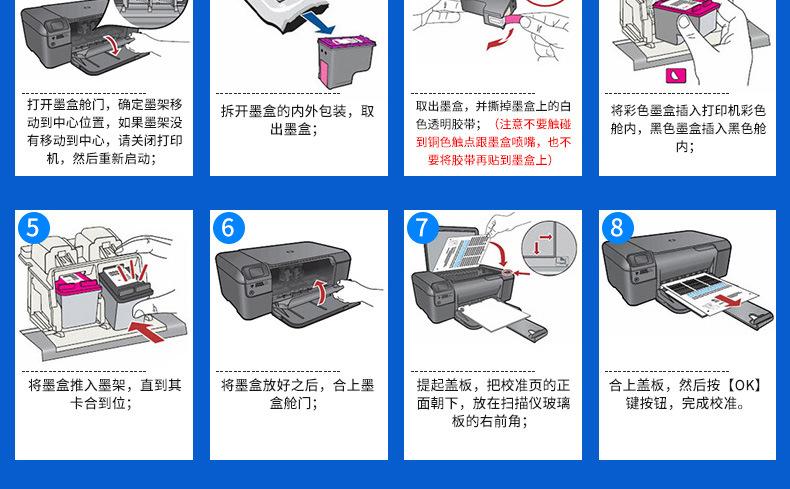 打开墨盒舱门，确定墨架移动到中心位置，如果墨架没有移动到中心，请关闭打印机，然后重新启动；

拆开墨盒的内外包装，取出墨盒；

取出墨盒，并撕掉墨盒上的白色透明胶带；（注意不要触碰到铜色触点跟墨盒喷嘴，也不要将胶带再贴到墨盒上）

将彩色墨盒插入打印机彩色舱内，黑色墨盒插入黑色舱内；

5

将墨盒推入墨架，直到其卡合到位；

6

将墨盒放好之后，合上墨盒舱门；

7

提起盖板，把校准页的正面朝下，放在扫描仪玻璃板的右前角；

8

合上盖板，然后按【OK】键按钮，完成校准。