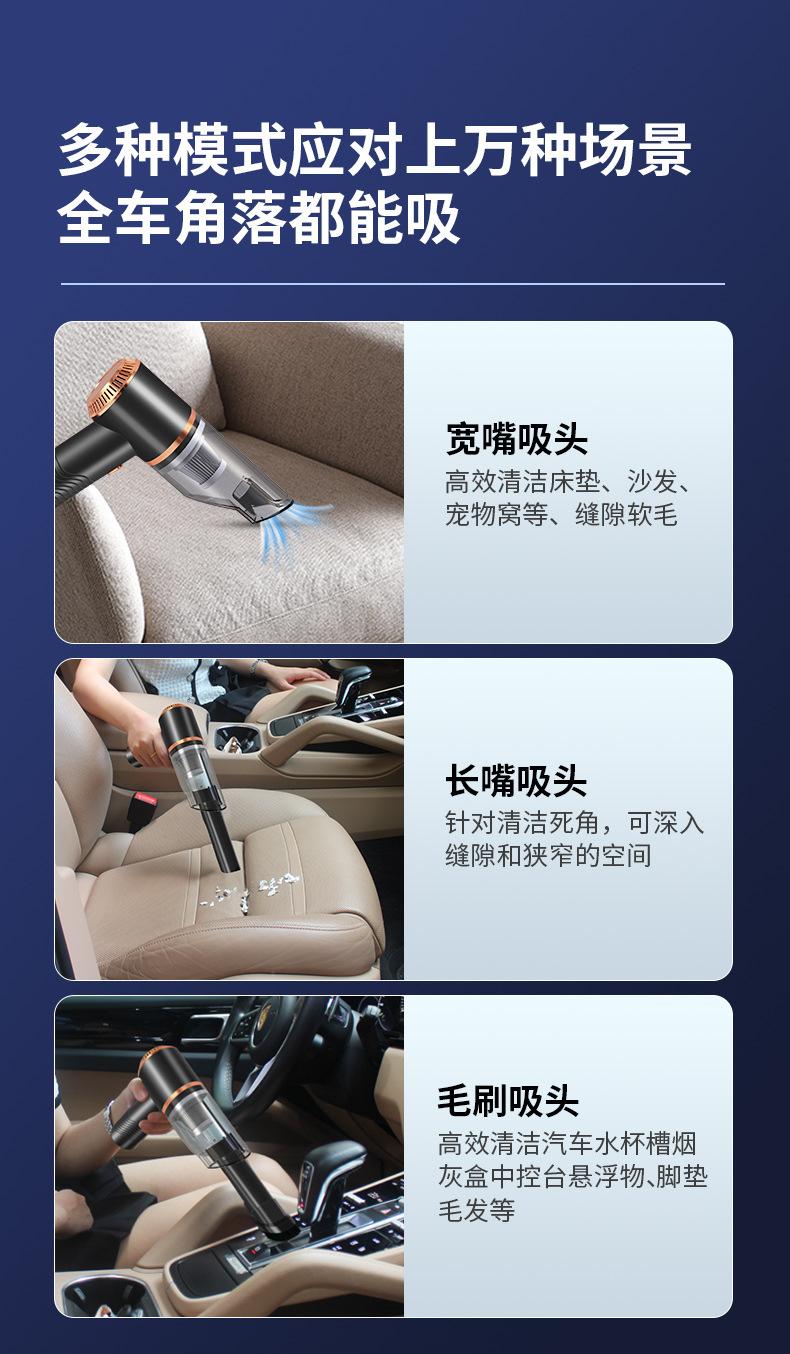 多种模式应对上万种场景
全车角落都能吸

宽嘴吸头
高效清洁床垫、沙发、宠物窝等、缝隙软毛

长嘴吸头
针对清洁死角，可深入缝隙和狭窄的空间

毛刷吸头
高效清洁汽车水杯槽烟灰盒中控台悬浮物、脚垫毛发等