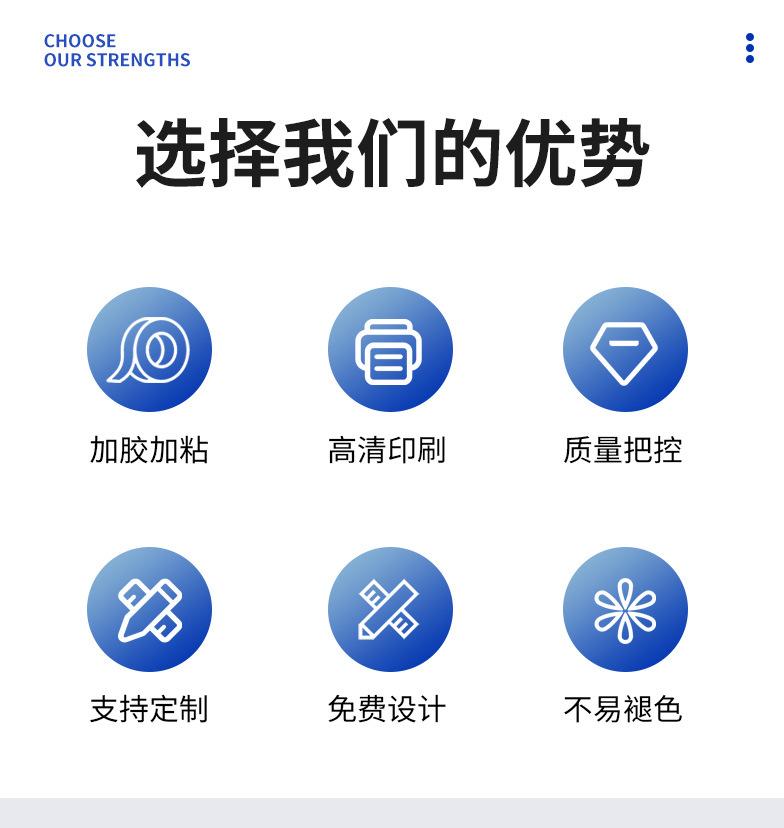 CHOOSE
OUR STRENGTHS

选择我们的优势

加胶加粘

高清印刷

质量把控

支持定制

免费设计

不易褪色