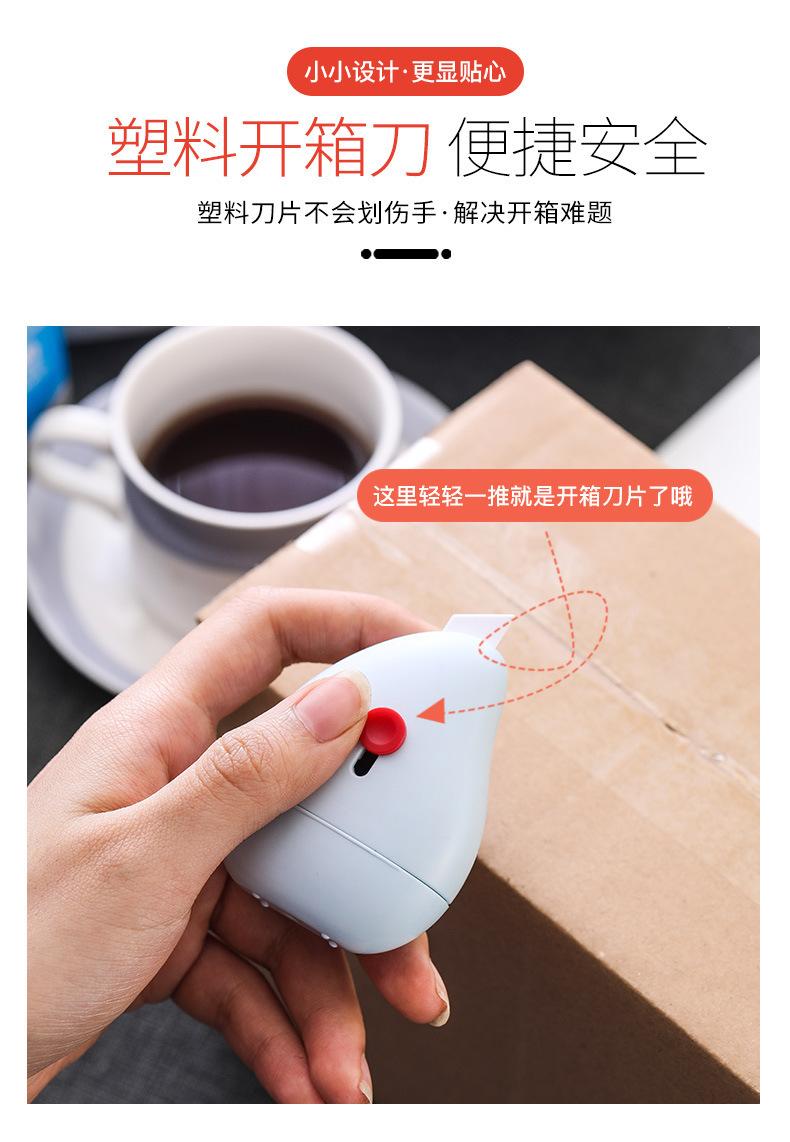 小小设计·更显贴心

塑料开箱刀 便捷安全

塑料刀片不会划伤手·解决开箱难题

这里轻轻一推就是开箱刀片了哦