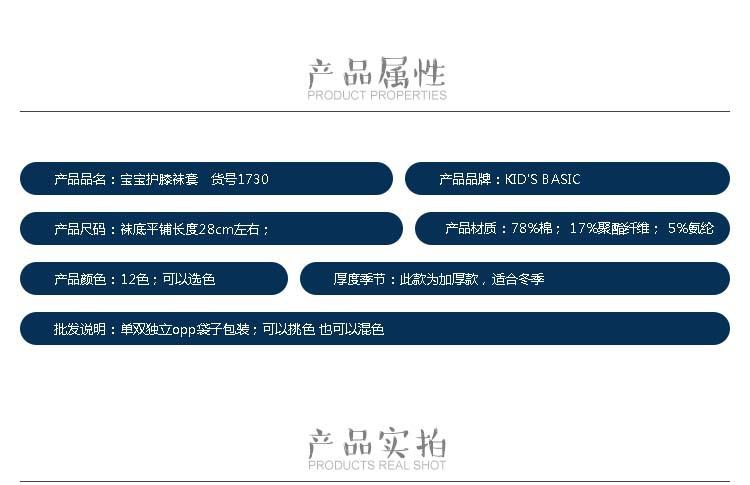 产品属性
PRODUCT PROPERTIES

产品品名：宝宝护膝袜套 货号1730

产品品牌：KID'S BASIC

产品尺码：袜底平铺长度28cm左右；

产品材质：78%棉；17%聚酯纤维；5%氨纶

产品颜色：12色；可以选色

厚度季节：此款为加厚款，适合冬季

批发说明：单双独立opp袋子包装；可以挑色 也可以混色

产品实拍
PRODUCTS REAL SHOT