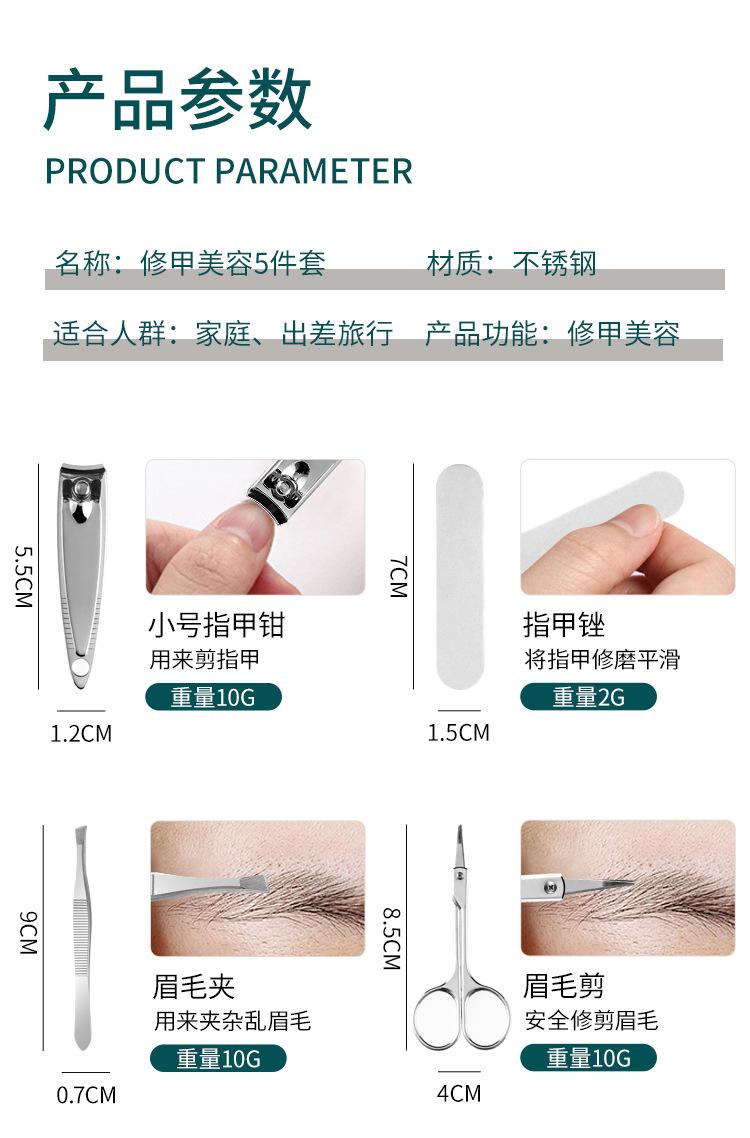 产品参数

PRODUCT PARAMETER

名称：修甲美容5件套　材质：不锈钢

适合人群：家庭、出差旅行　产品功能：修甲美容

5.5CM

1.2CM

小号指甲钳

用来剪指甲

重量10G

7CM

1.5CM

指甲锉

将指甲修磨平滑

重量2G

9CM

0.7CM

眉毛夹

用来夹杂乱眉毛

重量10G

8.5CM

4CM

眉毛剪

安全修剪眉毛

重量10G