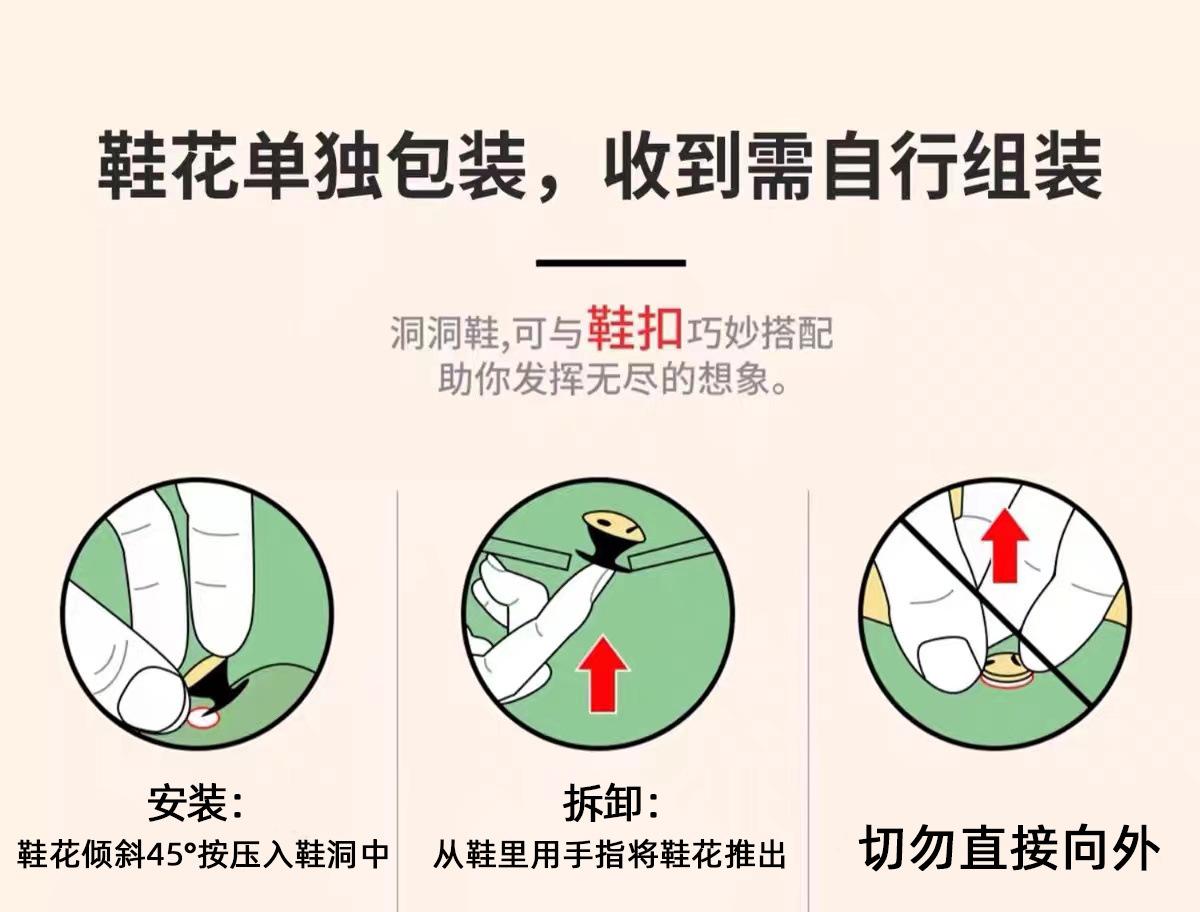 鞋花单独包装，收到需自行组装

洞洞鞋,可与鞋扣巧妙搭配
助你发挥无尽的想象。

安装：
鞋花倾斜45°按压入鞋洞中

拆卸：
从鞋里用手指将鞋花推出

切勿直接向外