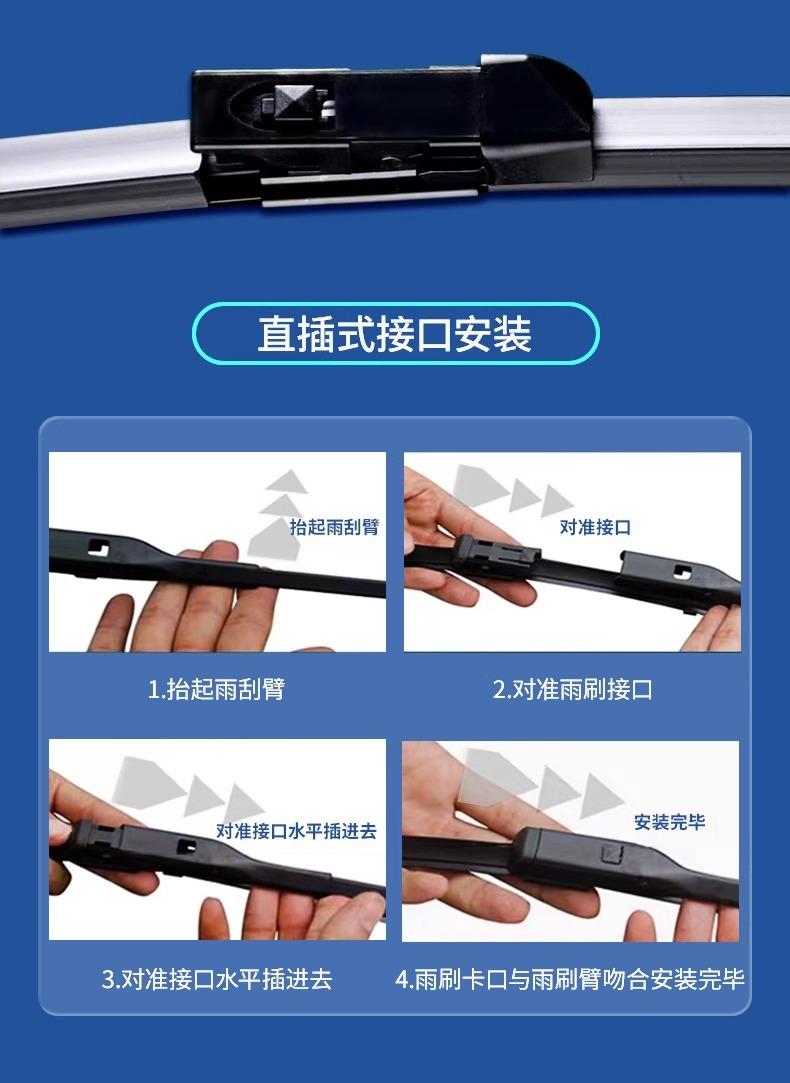 直插式接口安装

抬起雨刮臂

1.抬起雨刮臂

对准接口

2.对准雨刷接口

对准接口水平插进去

3.对准接口水平插进去

安装完毕

4.雨刷卡口与雨刷臂吻合安装完毕