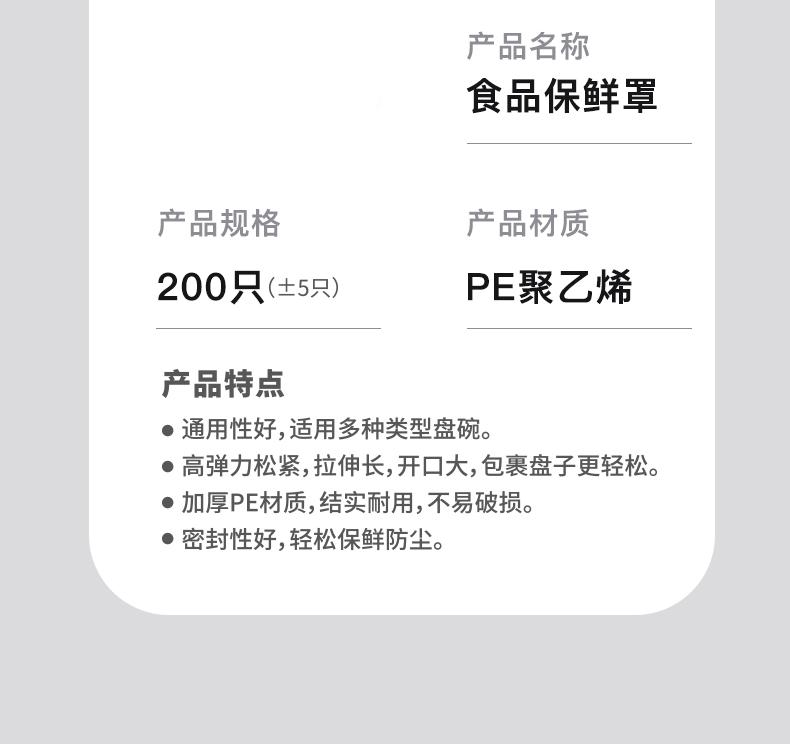 产品名称
食品保鲜罩

产品规格
200只(±5只)

产品材质
PE聚乙烯

产品特点
• 通用性好,适用多种类型盘碗。
• 高弹力松紧,拉伸长,开口大,包裹盘子更轻松。
• 加厚PE材质,结实耐用,不易破损。
• 密封性好,轻松保鲜防尘。