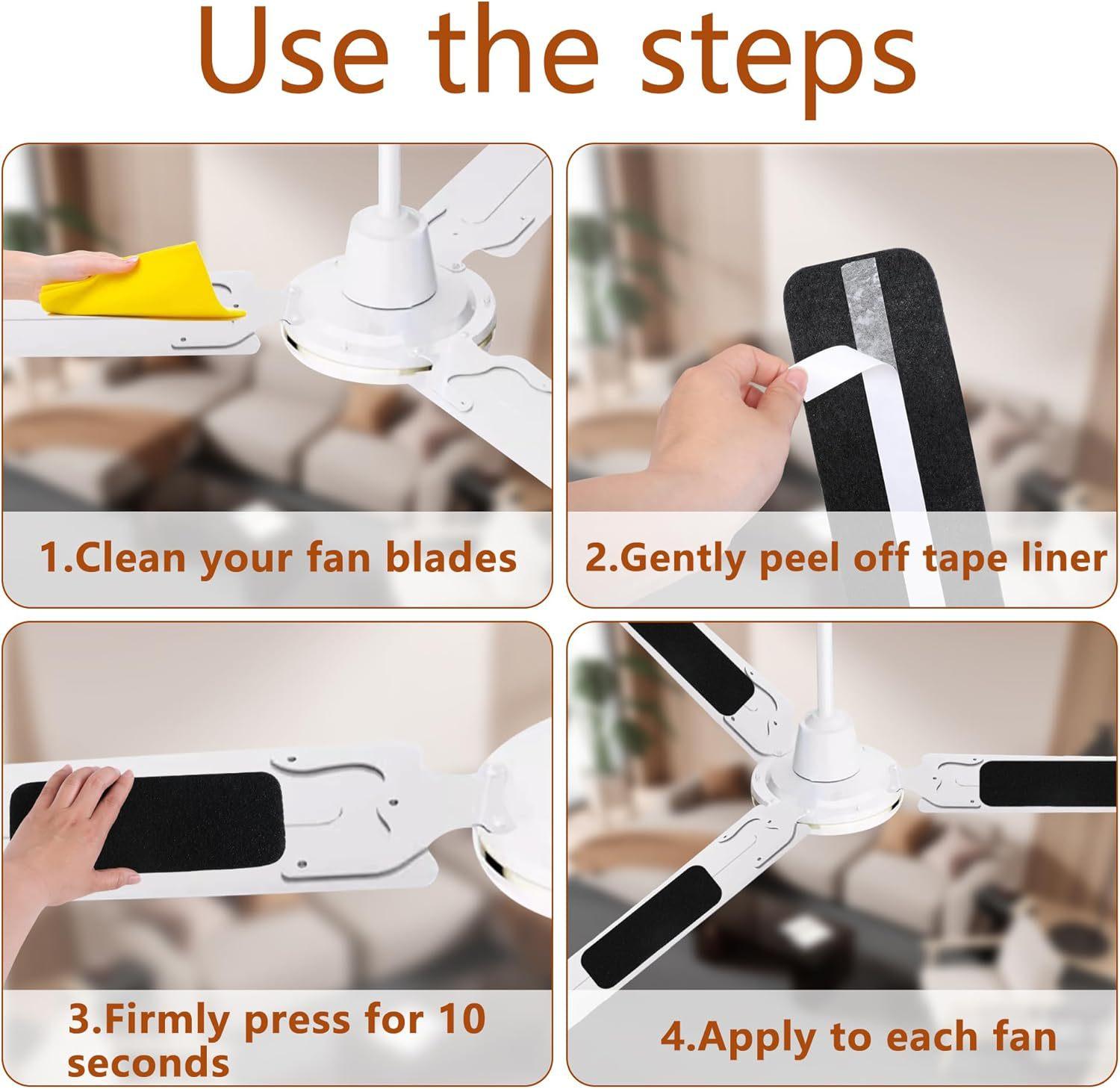 Use the steps

1.Clean your fan blades

2.Gently peel off tape liner

3.Firmly press for 10 seconds

4.Apply to each fan