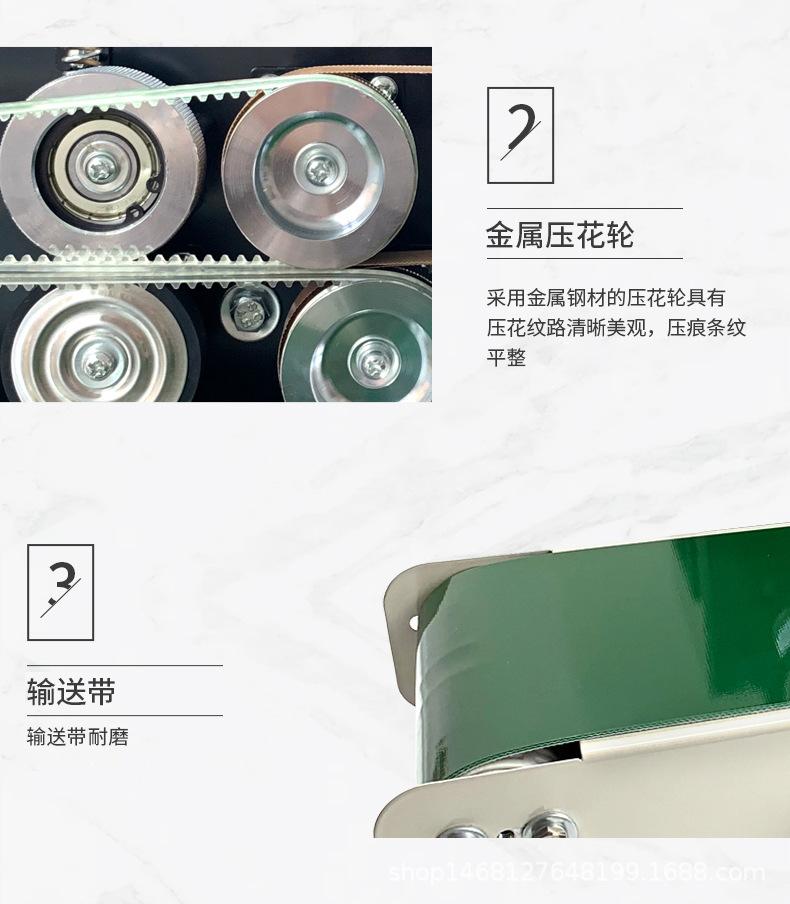 2

金属压花轮

采用金属钢材的压花轮具有压花纹路清晰美观，压痕条纹平整

3

输送带

输送带耐磨

shop1468127648199.1688.com