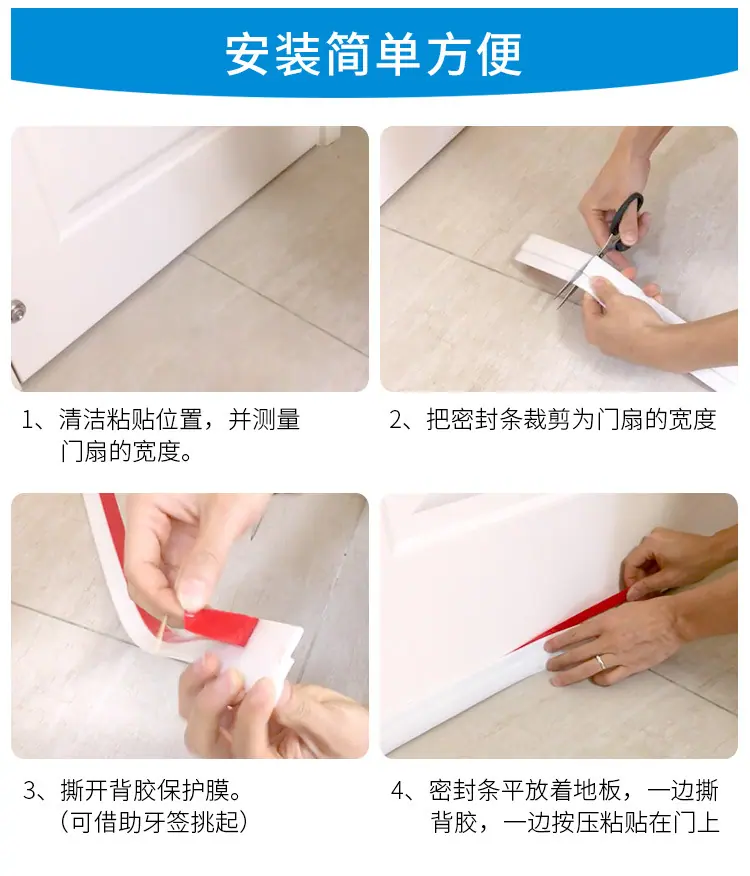 安装简单方便

1、清洁粘贴位置，并测量门扇的宽度。

2、把密封条裁剪为门扇的宽度

3、撕开背胶保护膜。（可借助牙签挑起）

4、密封条平放着地板，一边撕背胶，一边按压粘贴在门上