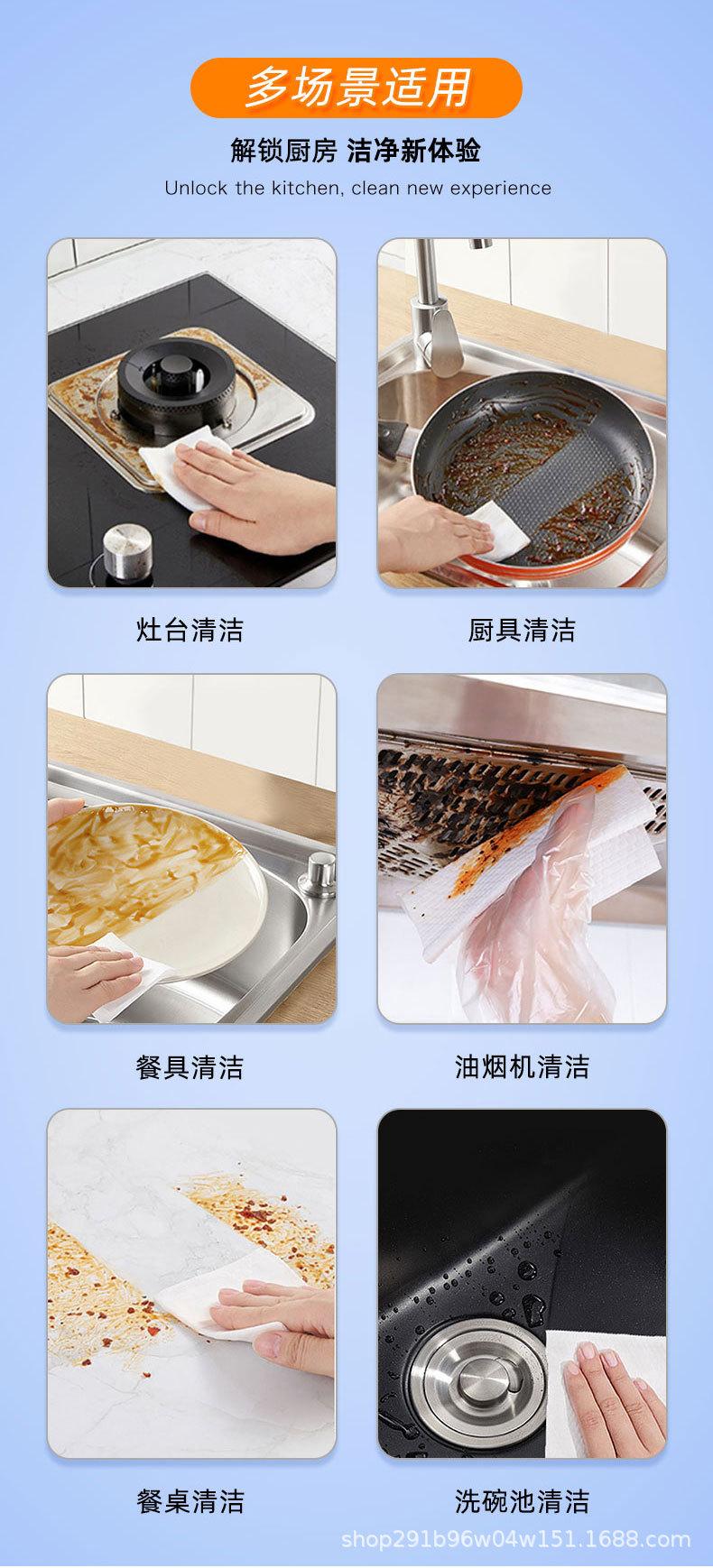 多场景适用

解锁厨房 洁净新体验

Unlock the kitchen, clean new experience

灶台清洁

厨具清洁

餐具清洁

油烟机清洁

餐桌清洁

洗碗池清洁

shop291b96w04w151.1688.com