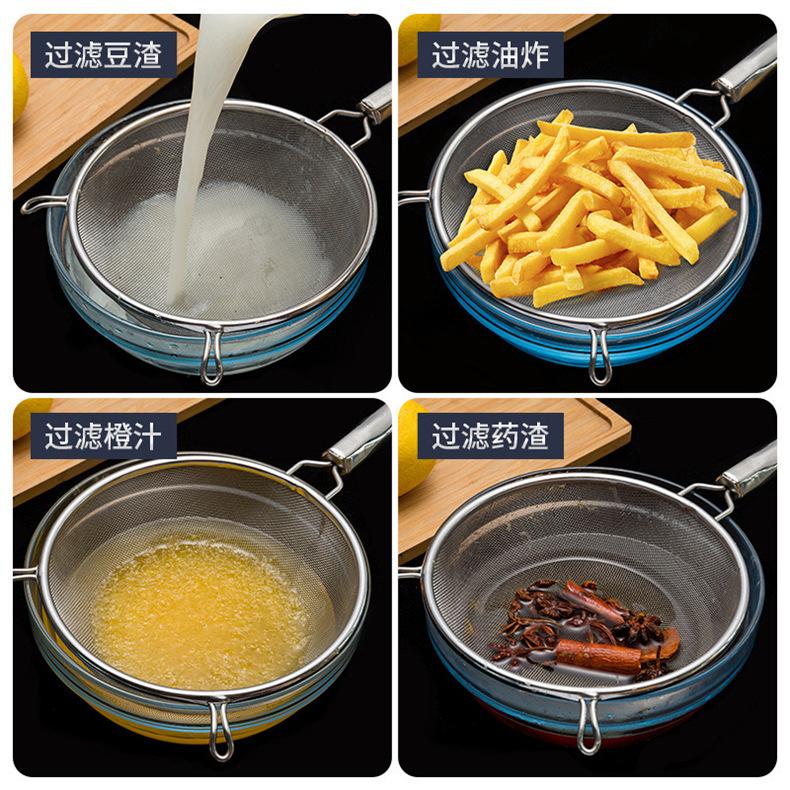 过滤豆渣

过滤油炸

过滤橙汁

过滤药渣