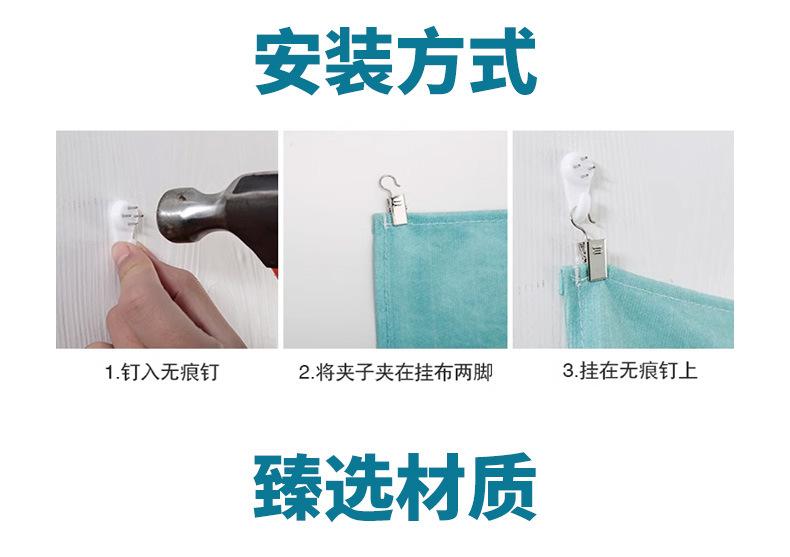 安装方式

1.钉入无痕钉

2.将夹子夹在挂布两脚

3.挂在无痕钉上

臻选材质