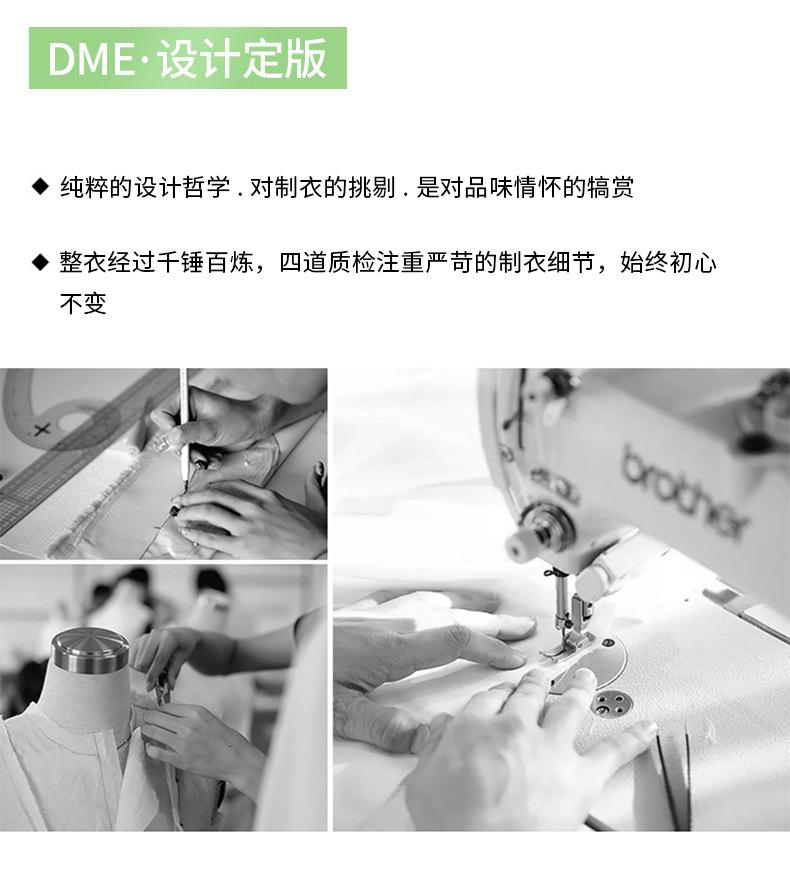 DME·设计定版

◆ 纯粹的设计哲学 . 对制衣的挑剔 . 是对品味情怀的犒赏

◆ 整衣经过千锤百炼，四道质检注重严苛的制衣细节，始终初心不变

brother