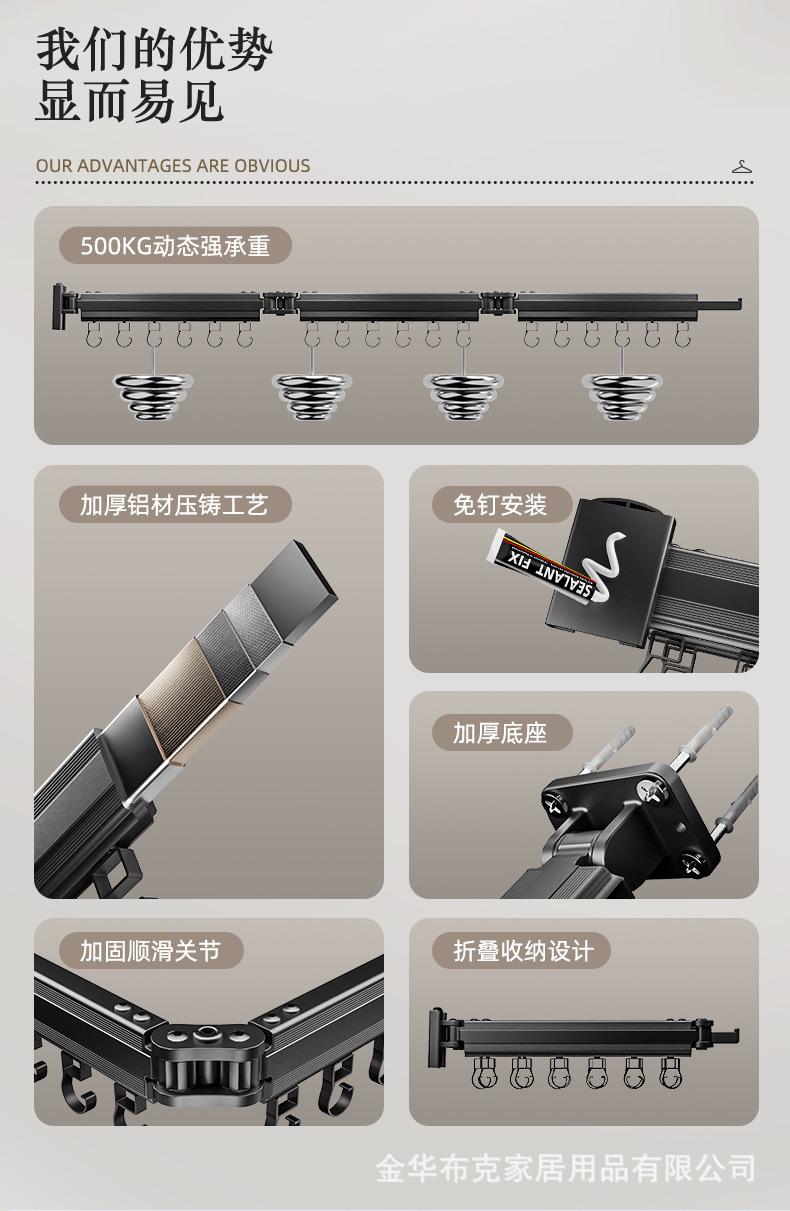 我们的优势
显而易见

OUR ADVANTAGES ARE OBVIOUS

500KG动态强承重

加厚铝材压铸工艺

免钉安装

SEALANT FIX

加厚底座

加固顺滑关节

折叠收纳设计

金华布克家居用品有限公司