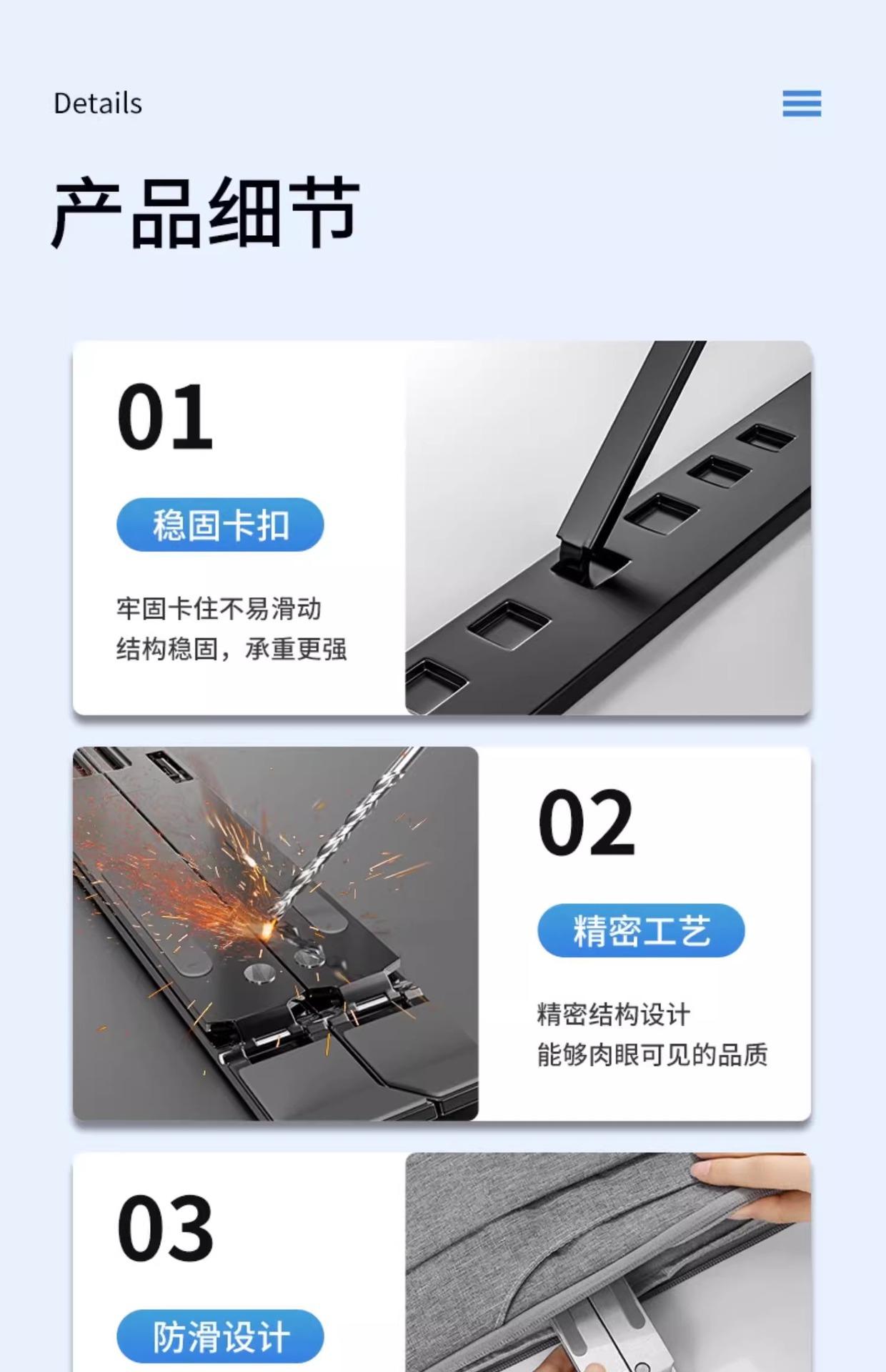 Details

产品细节

01

稳固卡扣

牢固卡住不易滑动
结构稳固，承重更强

02

精密工艺

精密结构设计
能够肉眼可见的品质

03

防滑设计