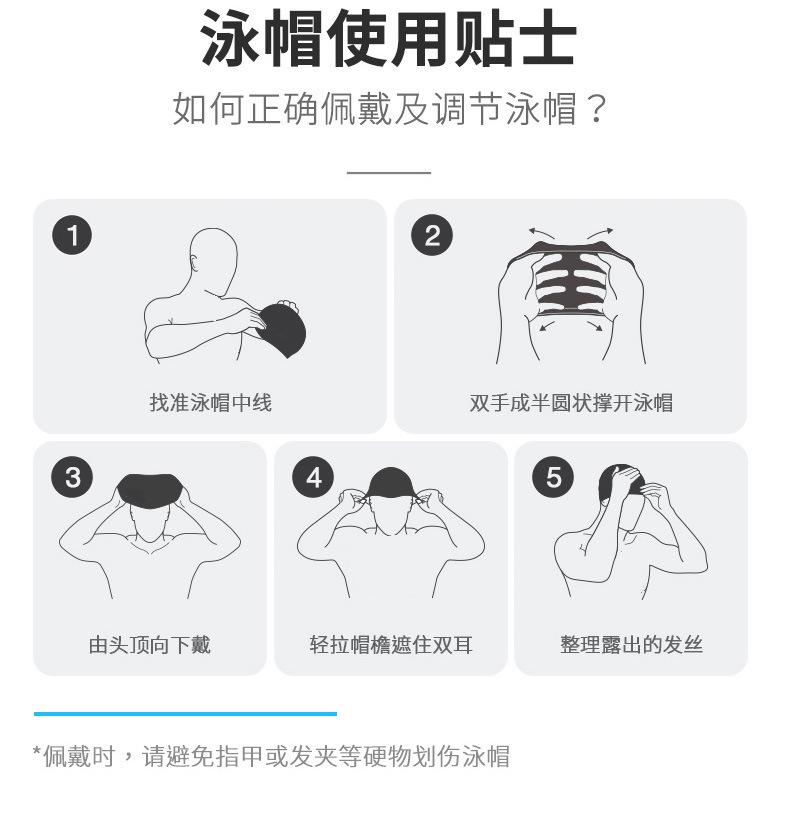 泳帽使用贴士

如何正确佩戴及调节泳帽？

1
找准泳帽中线

2
双手成半圆状撑开泳帽

3
由头顶向下戴

4
轻拉帽檐遮住双耳

5
整理露出的发丝

*佩戴时，请避免指甲或发夹等硬物划伤泳帽