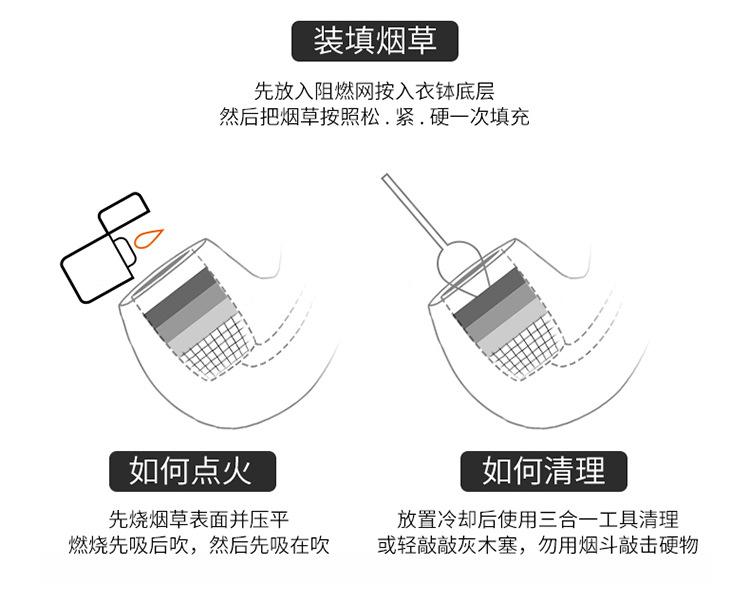 装填烟草

先放入阻燃网按入衣钵底层
然后把烟草按照松．紧．硬一次填充

如何点火

先烧烟草表面并压平
燃烧先吸后吹，然后先吸在吹

如何清理

放置冷却后使用三合一工具清理
或轻敲敲灰木塞，勿用烟斗敲击硬物