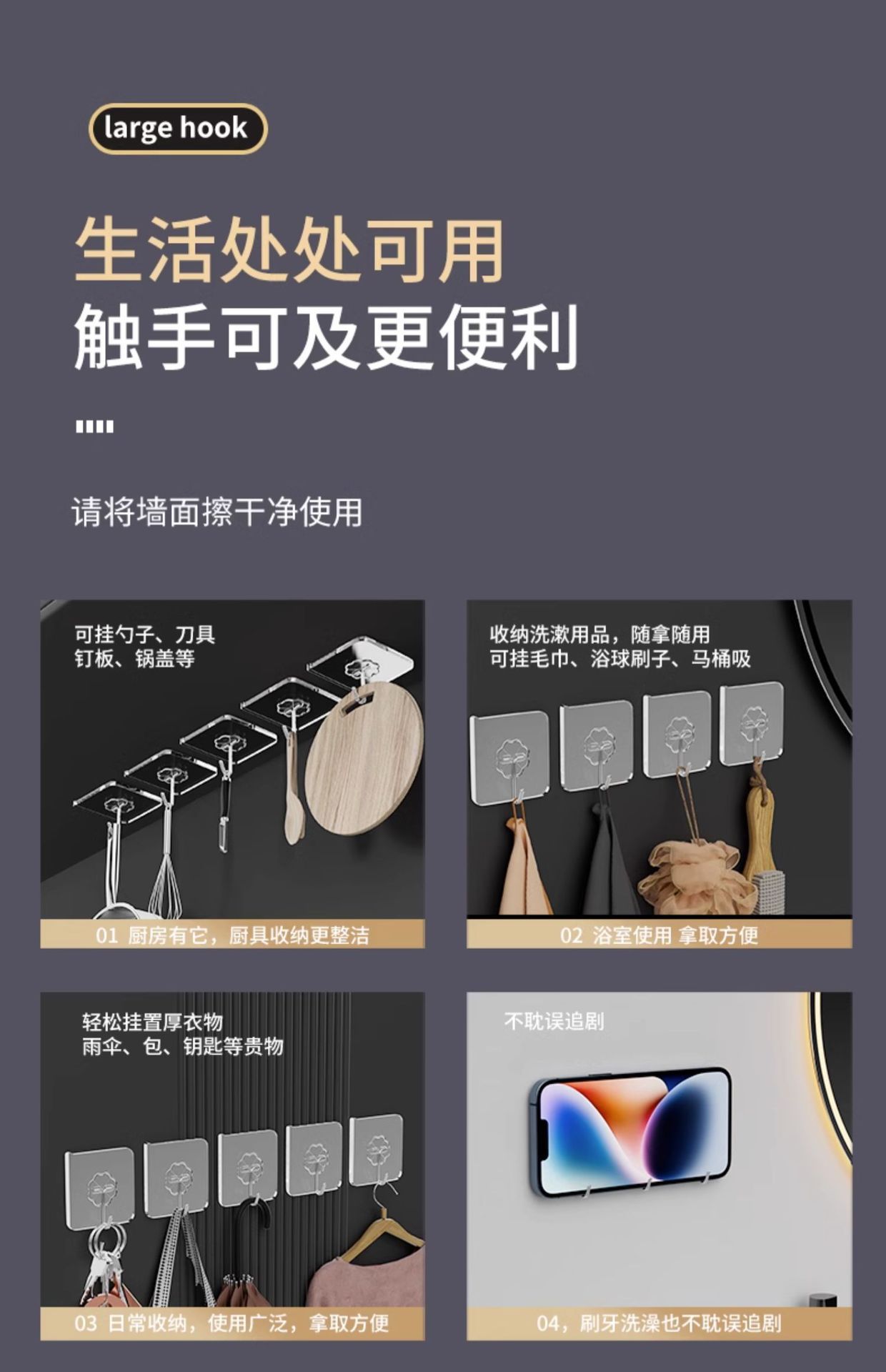 large hook

生活处处可用
触手可及更便利

请将墙面擦干净使用

可挂勺子、刀具
钉板、锅盖等

01 厨房有它，厨具收纳更整洁

收纳洗漱用品，随拿随用
可挂毛巾、浴球刷子、马桶吸

02 浴室使用 拿取方便

轻松挂置厚衣物
雨伞、包、钥匙等贵物

03 日常收纳，使用广泛，拿取方便

不耽误追剧

04，刷牙洗澡也不耽误追剧