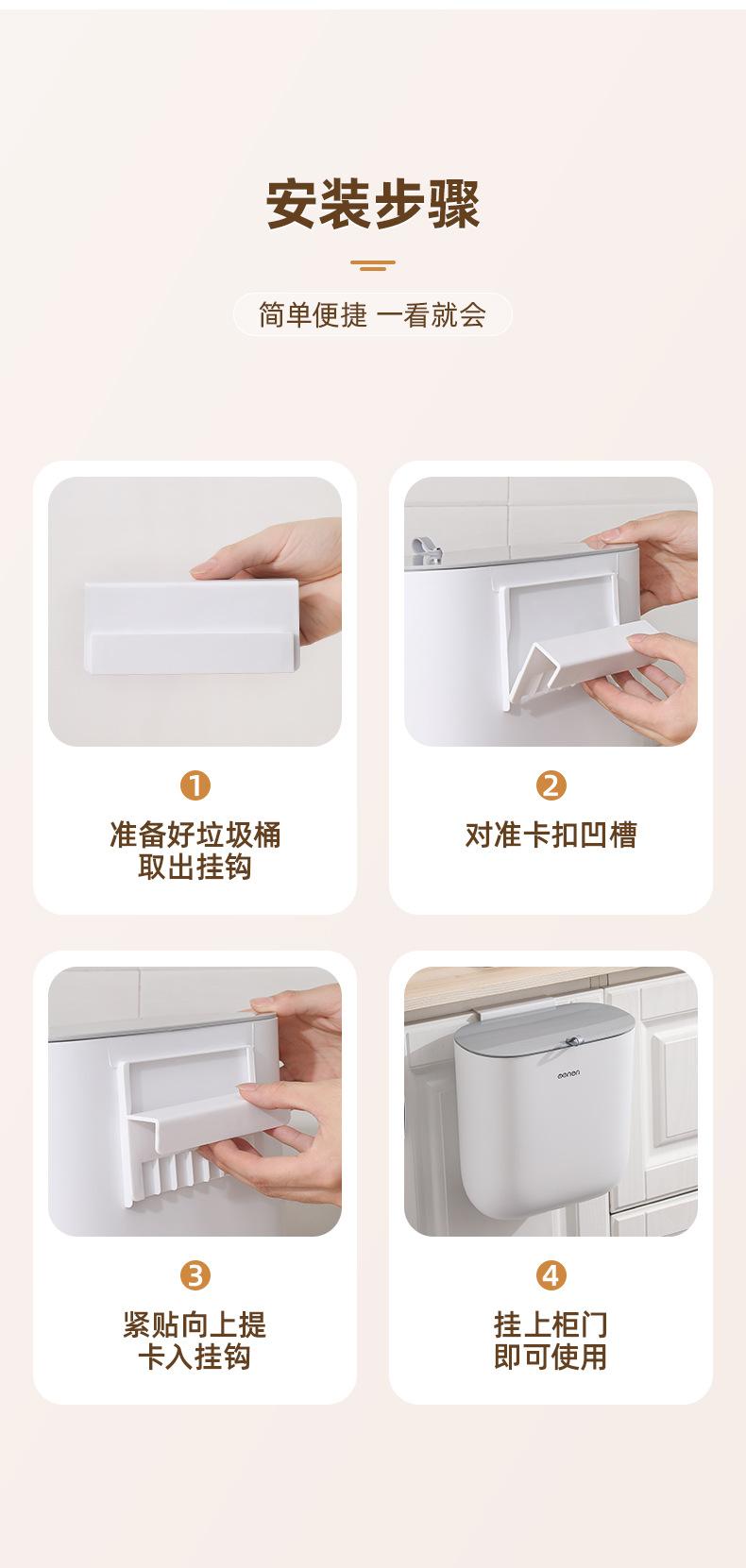 安装步骤

简单便捷 一看就会

1
准备好垃圾桶
取出挂钩

2
对准卡扣凹槽

3
紧贴向上提
卡入挂钩

oenen

4
挂上柜门
即可使用