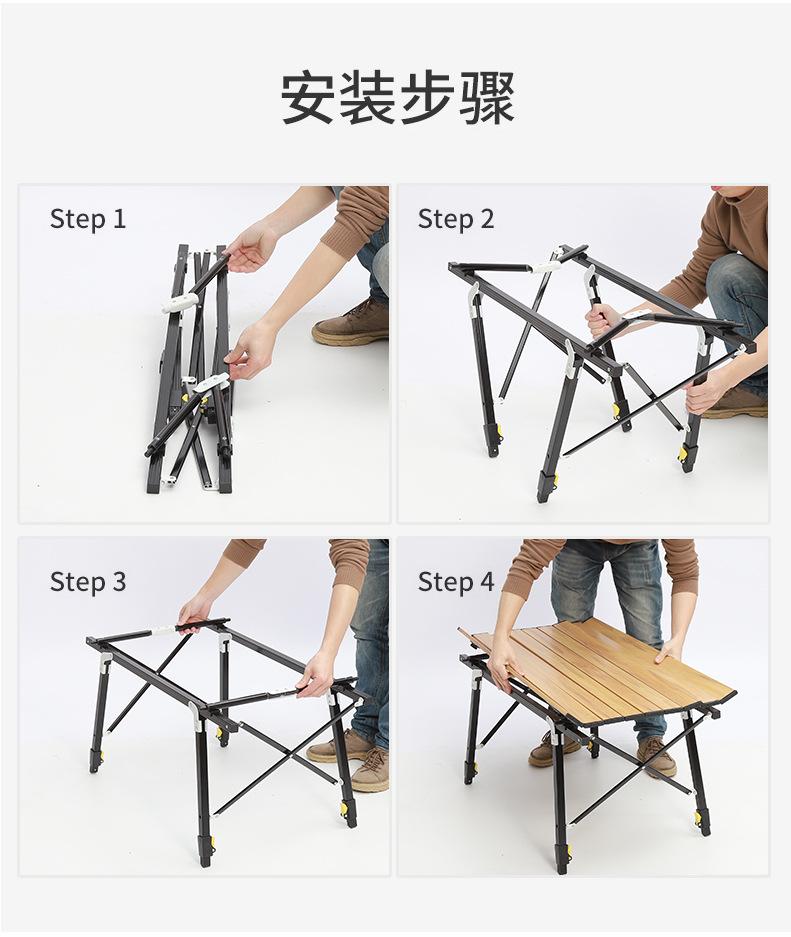 安装步骤

Step 1

Step 2

Step 3

Step 4