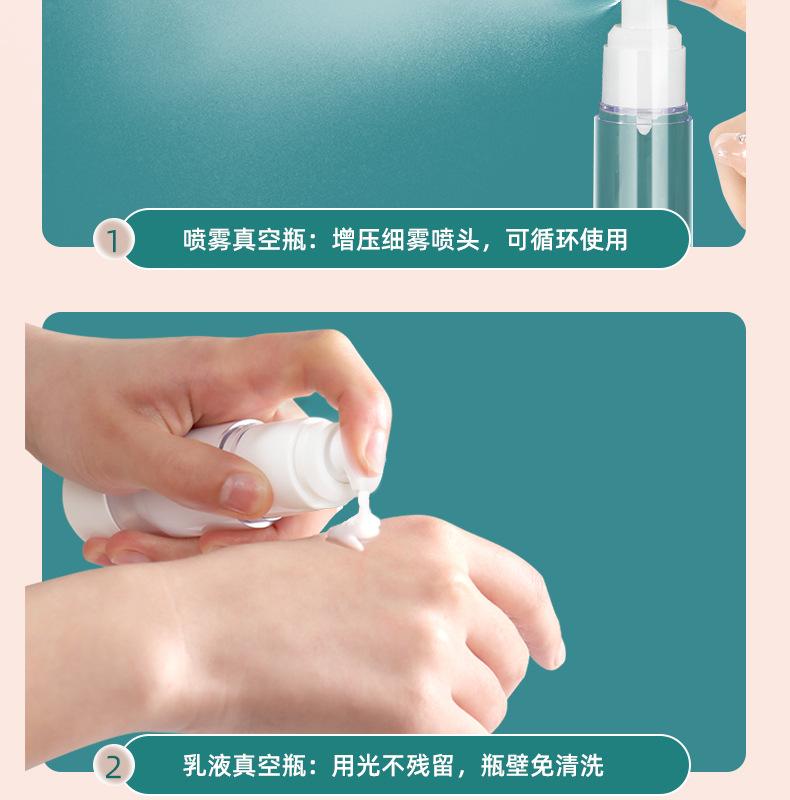 1 喷雾真空瓶：增压细雾喷头，可循环使用

2 乳液真空瓶：用光不残留，瓶壁免清洗