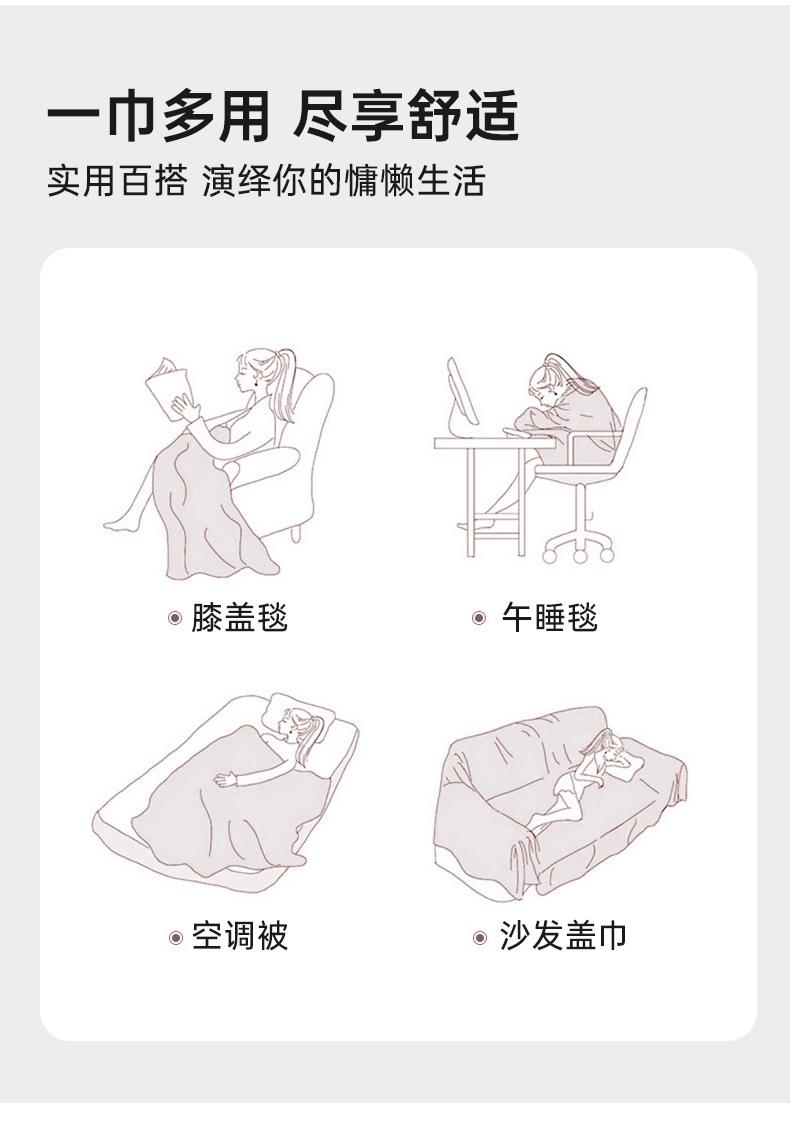 一巾多用 尽享舒适
实用百搭 演绎你的慵懒生活

膝盖毯

午睡毯

空调被

沙发盖巾