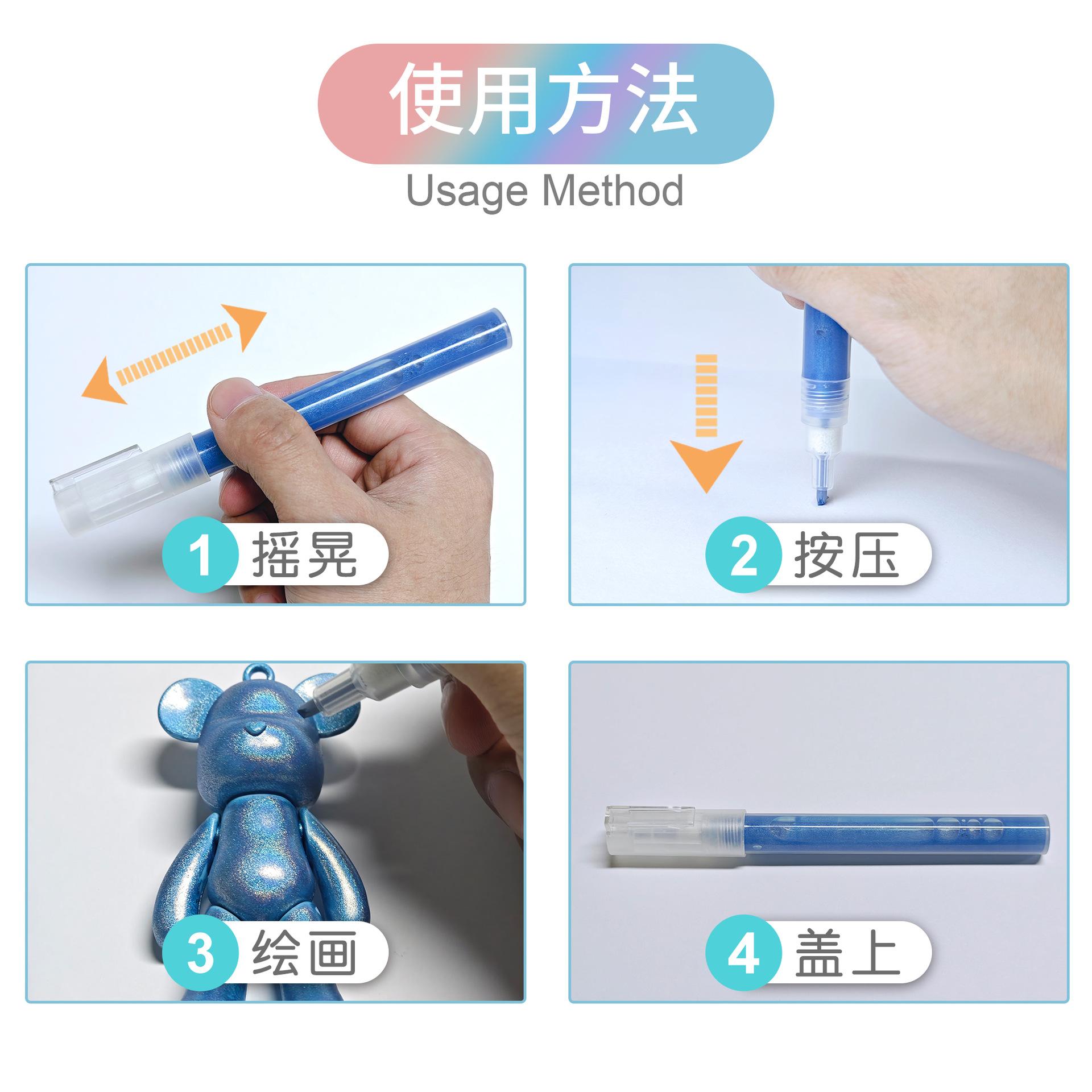 使用方法
Usage Method

1 摇晃

2 按压

3 绘画

4 盖上