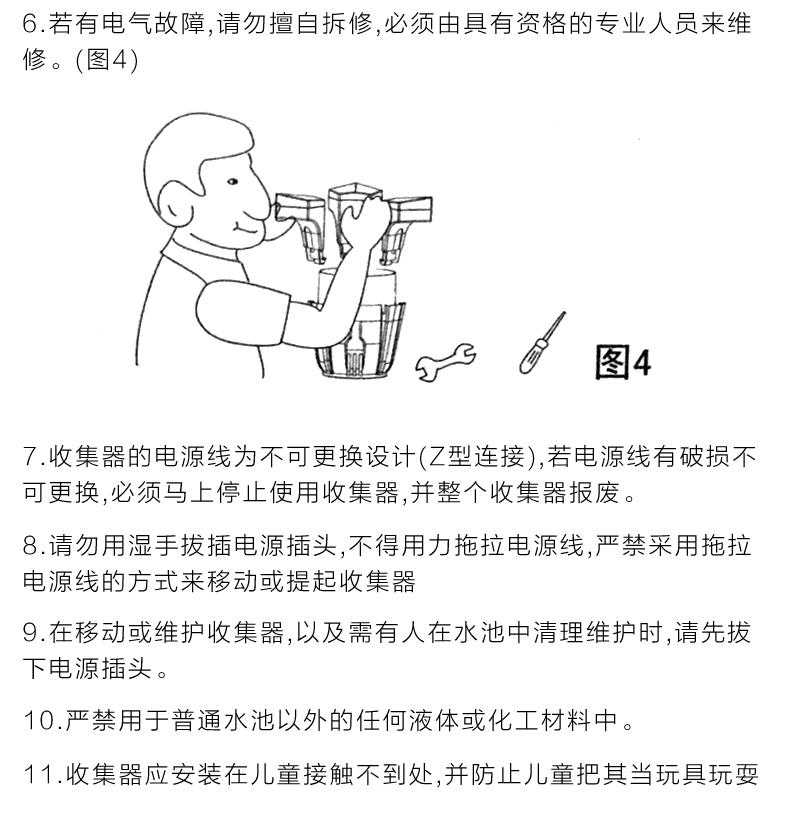 6.若有电气故障,请勿擅自拆修,必须由具有资格的专业人员来维修。(图4)

图4

7.收集器的电源线为不可更换设计(Z型连接),若电源线有破损不可更换,必须马上停止使用收集器,并整个收集器报废。

8.请勿用湿手拔插电源插头,不得用力拖拉电源线,严禁采用拖拉电源线的方式来移动或提起收集器

9.在移动或维护收集器,以及需有人在水池中清理维护时,请先拔下电源插头。

10.严禁用于普通水池以外的任何液体或化工材料中。

11.收集器应安装在儿童接触不到处,并防止儿童把其当玩具玩耍