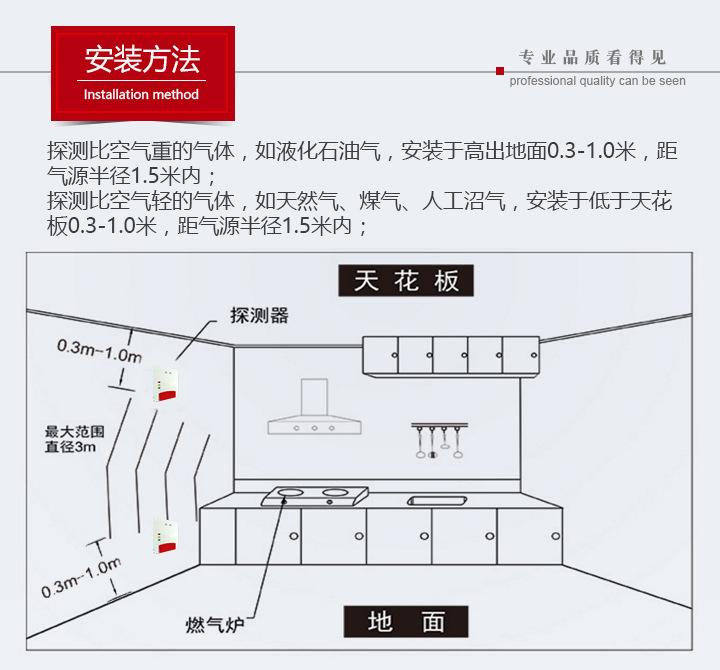 安装方法
Installation method

专业品质看得见
professional quality can be seen

探测比空气重的气体，如液化石油气，安装于高出地面0.3-1.0米，距气源半径1.5米内；
探测比空气轻的气体，如天然气、煤气、人工沼气，安装于低于天花板0.3-1.0米，距气源半径1.5米内；

天花板

探测器

0.3m~1.0m

最大范围
直径3m

0.3m~1.0m

燃气炉

地面