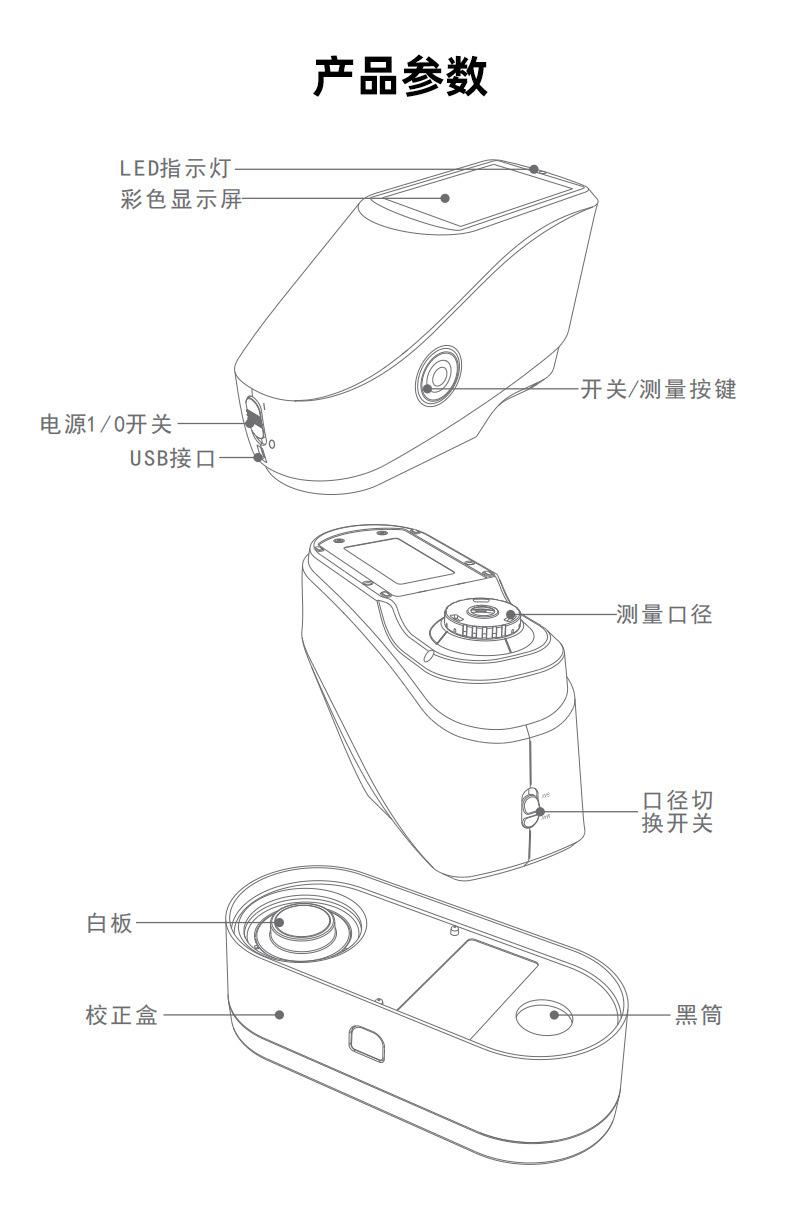 产品参数

LED指示灯
彩色显示屏
开关/测量按键
电源1/0开关
USB接口

测量口径
口径切换开关

白板
校正盒
黑筒