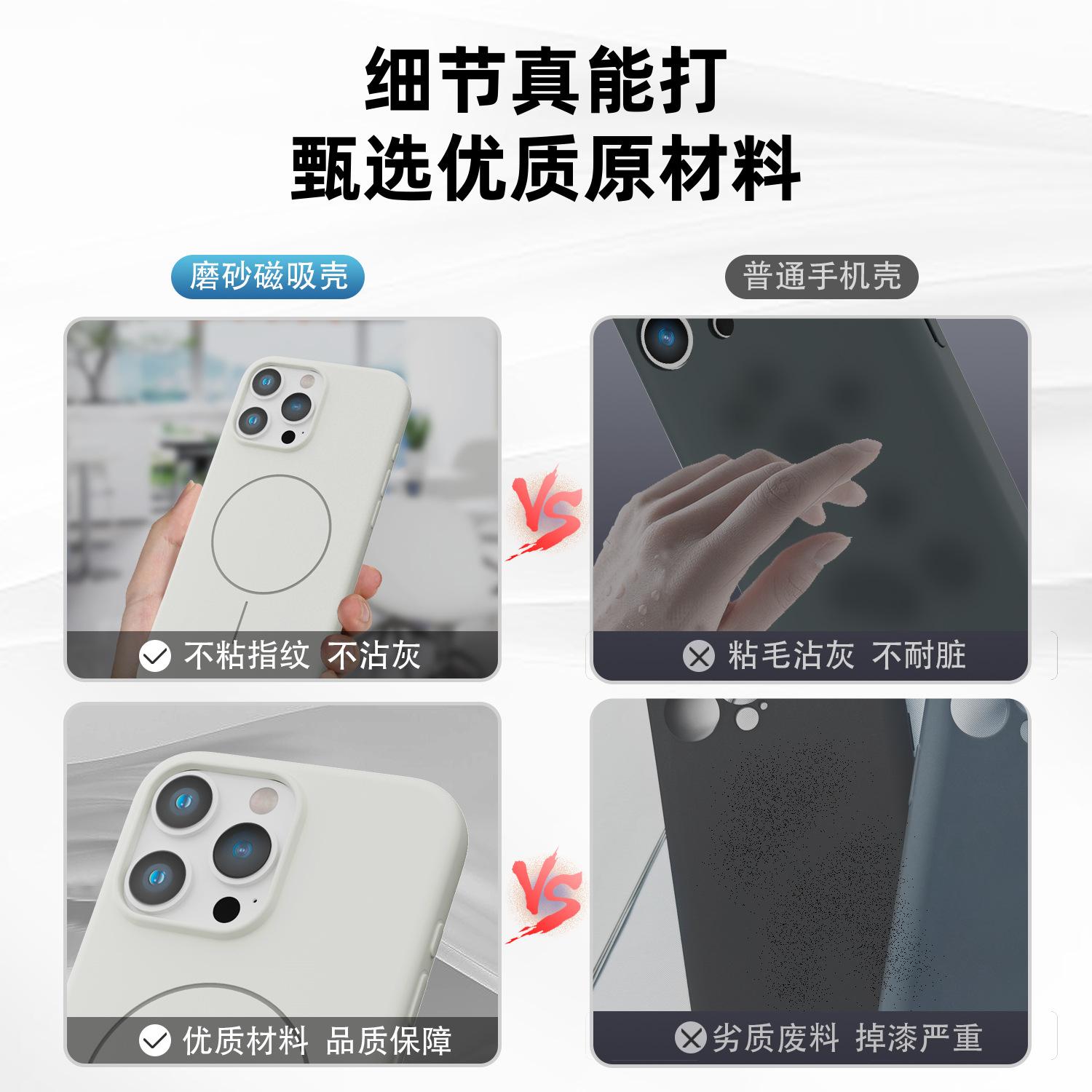 细节真能打
甄选优质原材料

磨砂磁吸壳

普通手机壳

VS

不粘指纹 不沾灰

粘毛沾灰 不耐脏

VS

优质材料 品质保障

劣质废料 掉漆严重