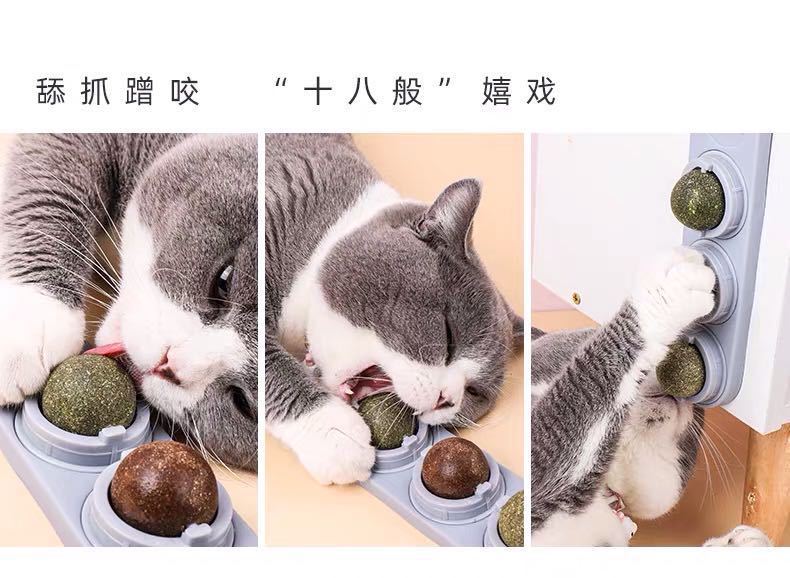 舔抓蹭咬 “十八般” 嬉戏