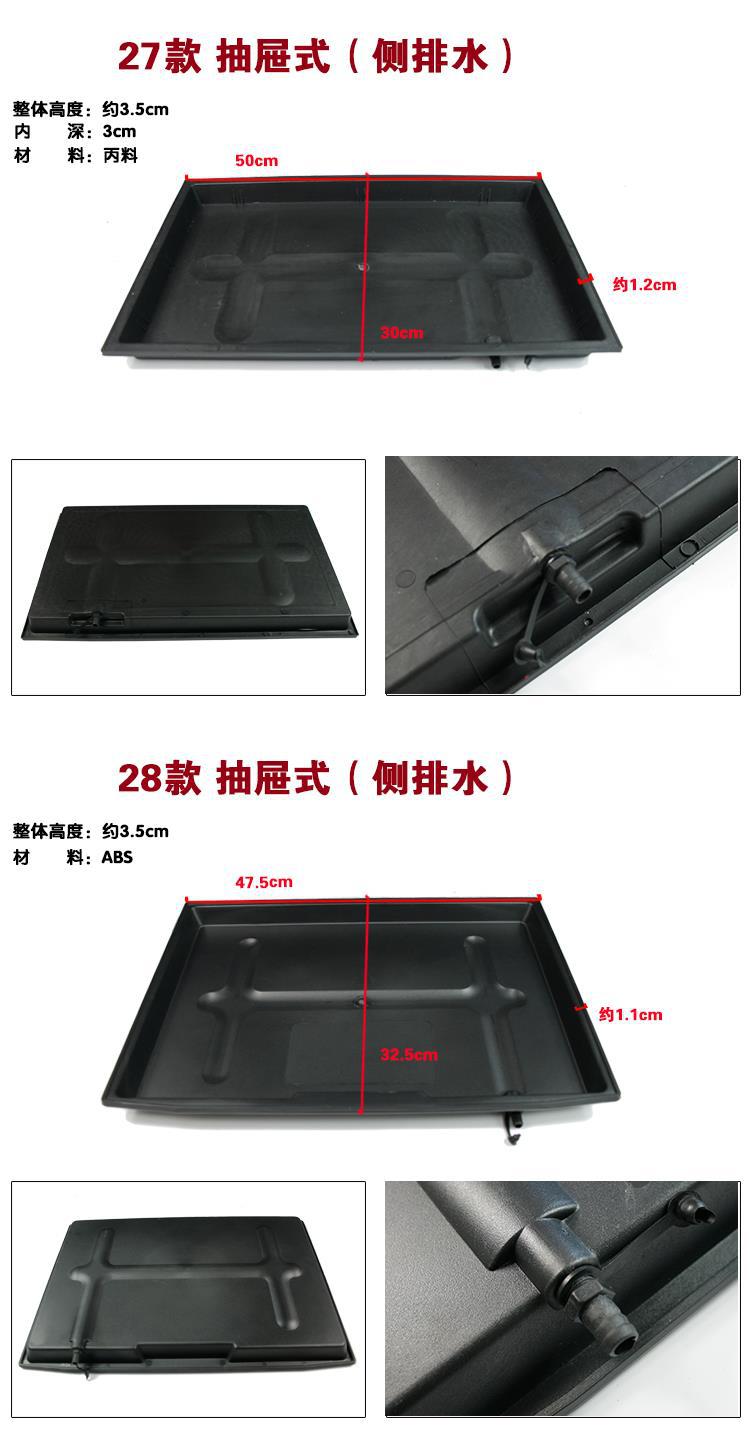 27款 抽屉式（侧排水）

整体高度：约3.5cm
内 深：3cm
材 料：丙料

50cm
约1.2cm
30cm

28款 抽屉式（侧排水）

整体高度：约3.5cm
材 料：ABS

47.5cm
约1.1cm
32.5cm