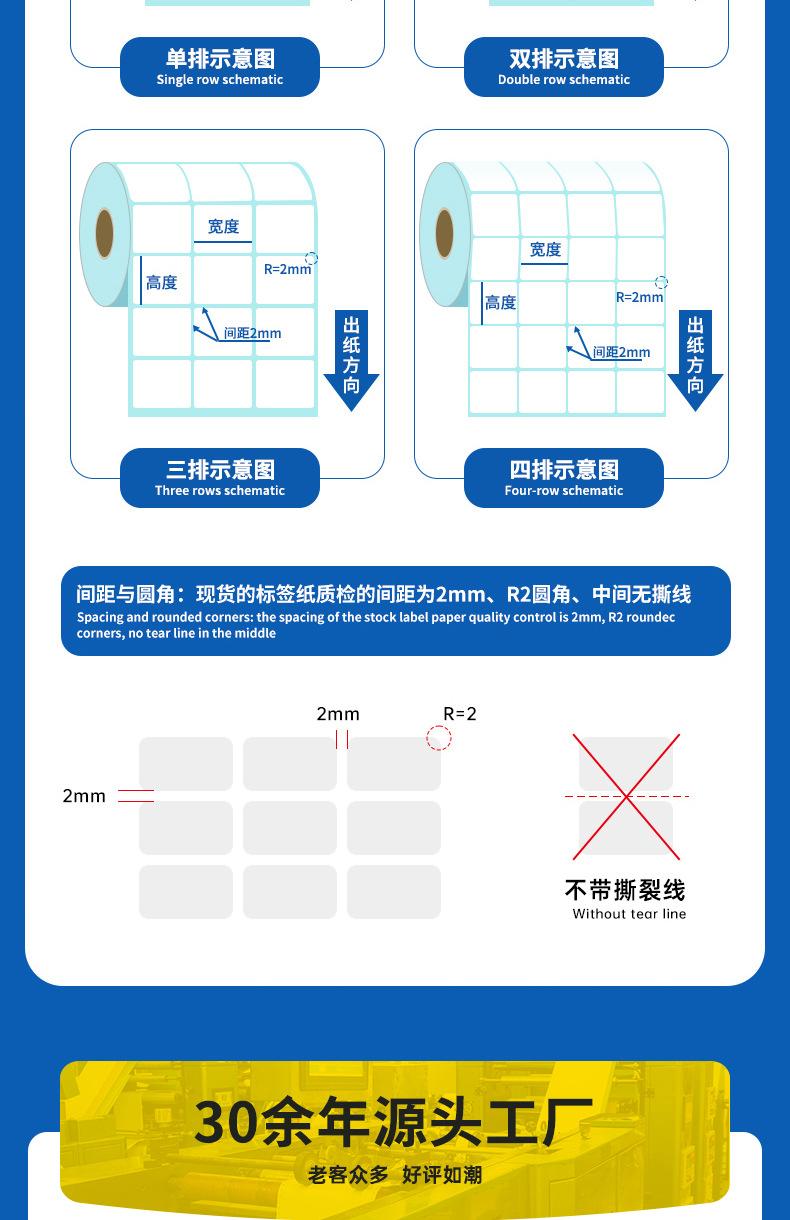 单排示意图
Single row schematic

双排示意图
Double row schematic

宽度
高度
R=2mm
间距2mm
出纸方向

三排示意图
Three rows schematic

宽度
高度
R=2mm
间距2mm
出纸方向

四排示意图
Four-row schematic

间距与圆角：现货的标签纸质检的间距为2mm、R2圆角、中间无撕线
Spacing and rounded corners: the spacing of the stock label paper quality control is 2mm, R2 roundec corners, no tear line in the middle

2mm
R=2
2mm

不带撕裂线
Without tear line

30余年源头工厂
老客众多 好评如潮